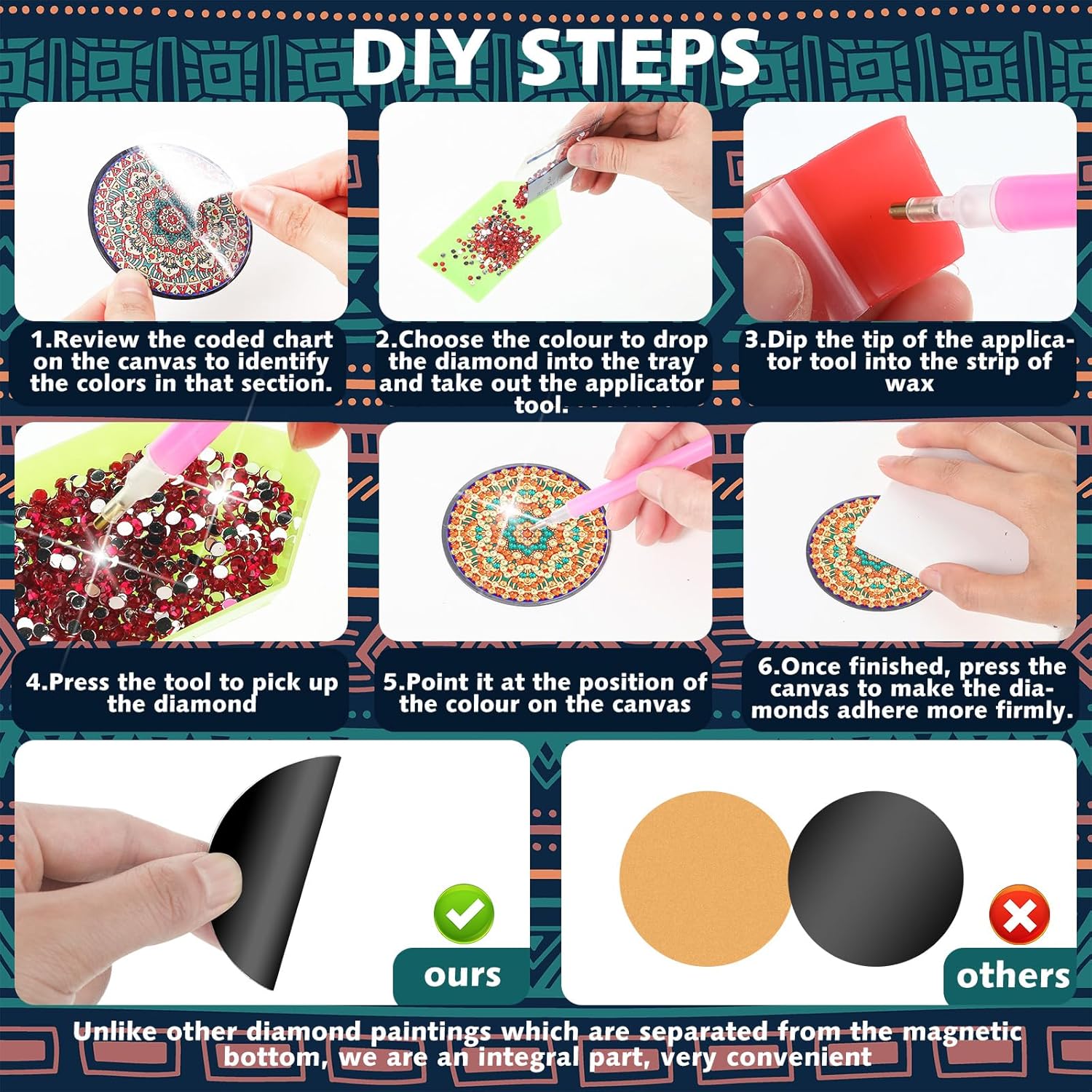 DIY STEPS

1.Review the coded chart on the canvas to identify the colors in that section.

2.Choose the colour to drop the diamond into the tray and take out the applicator tool.

3.Dip the tip of the applicator tool into the strip of wax

4.Press the tool to pick up the diamond

5.Point it at the position of the colour on the canvas

6.Once finished, press the canvas to make the diamonds adhere more firmly.

ours

others

Unlike other diamond paintings which are separated from the magnetic bottom, we are an integral part, very convenient