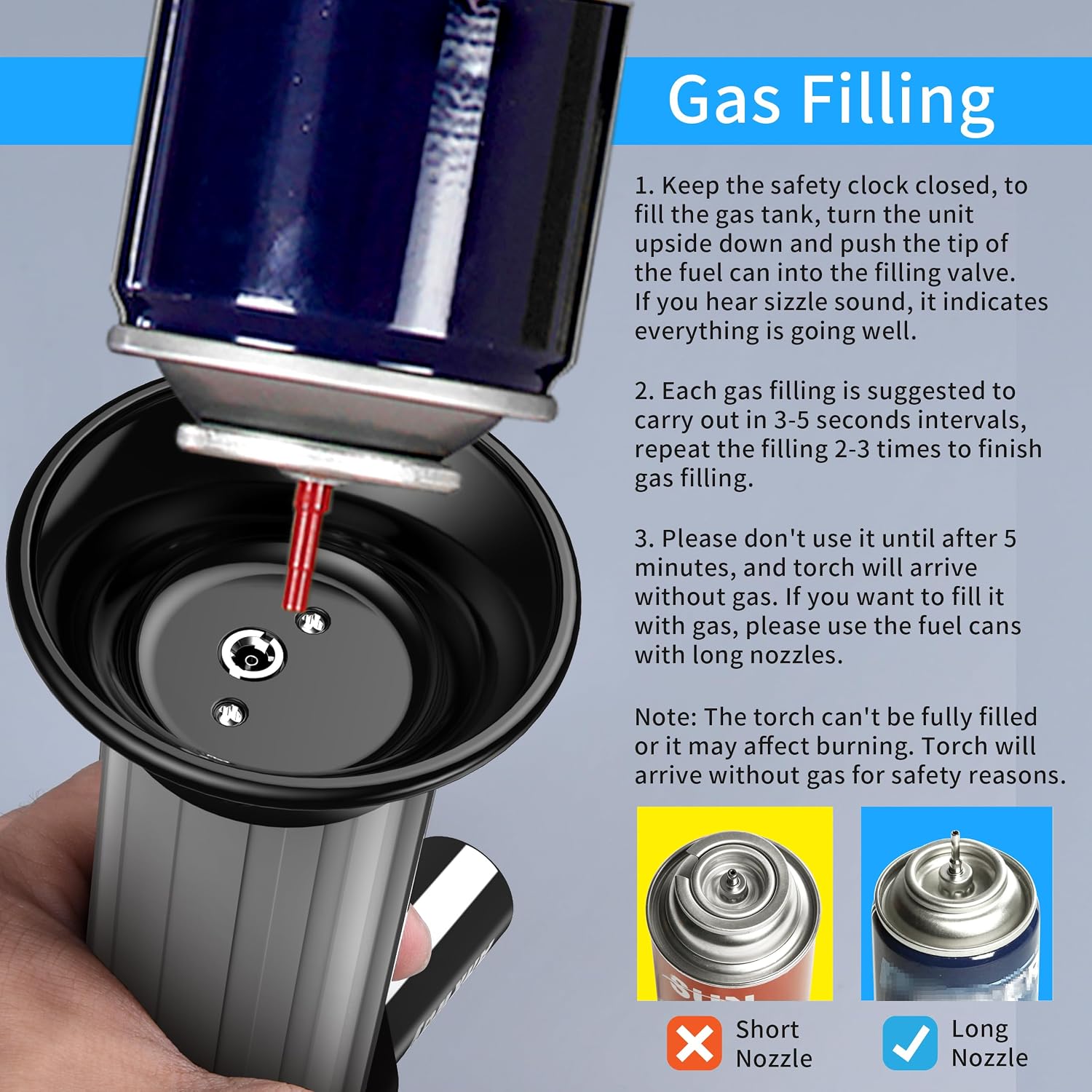 Gas Filling

1. Keep the safety clock closed, to fill the gas tank, turn the unit upside down and push the tip of the fuel can into the filling valve. If you hear sizzle sound, it indicates everything is going well.

2. Each gas filling is suggested to carry out in 3-5 seconds intervals, repeat the filling 2-3 times to finish gas filling.

3. Please don't use it until after 5 minutes, and torch will arrive without gas. If you want to fill it with gas, please use the fuel cans with long nozzles.

Note: The torch can't be fully filled or it may affect burning. Torch will arrive without gas for safety reasons.

Short Nozzle

Long Nozzle