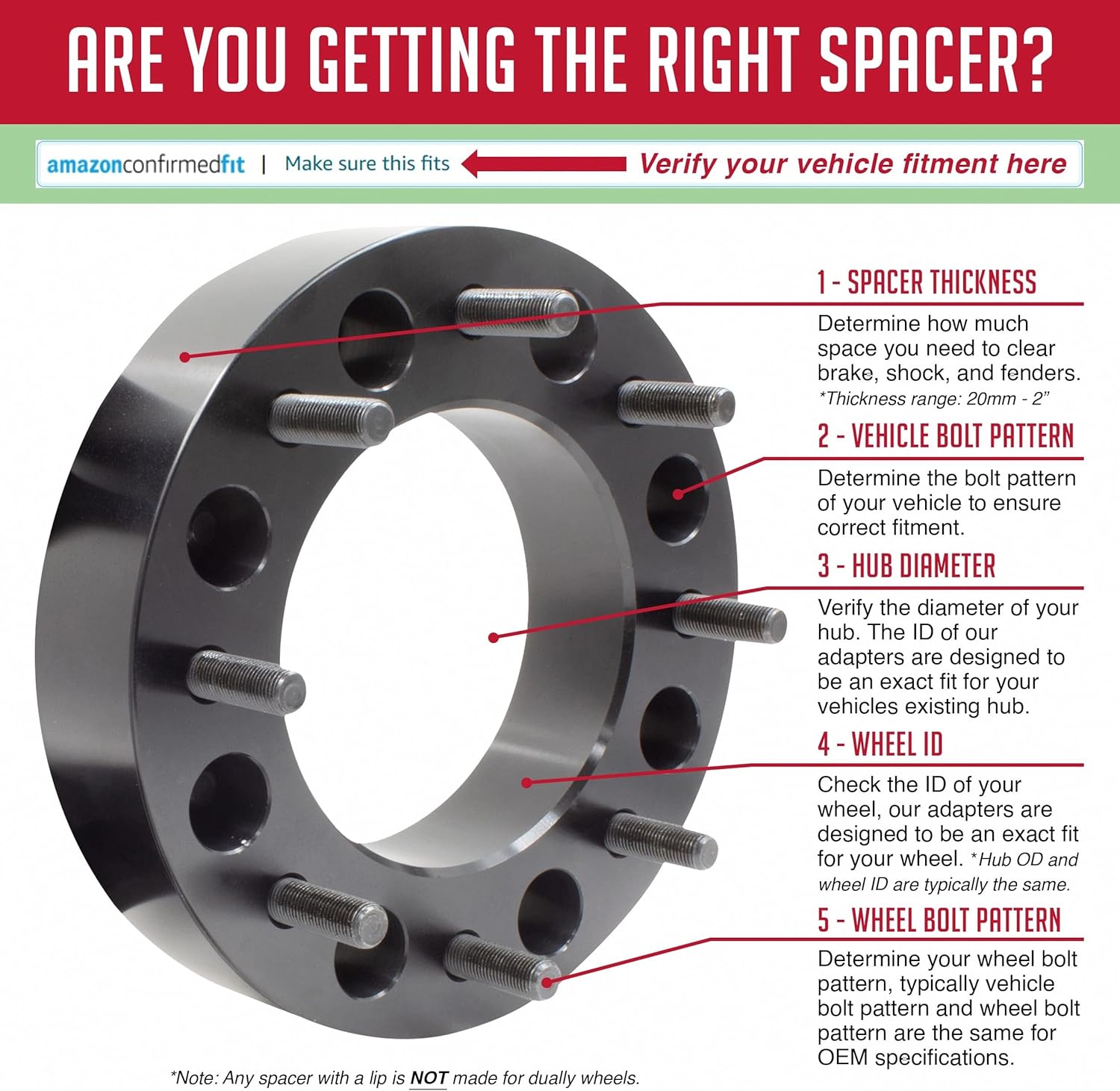 ARE YOU GETTING THE RIGHT SPACER?

amazonconfirmedfit | Make sure this fits

Verify your vehicle fitment here

1 - SPACER THICKNESS

Determine how much space you need to clear brake, shock, and fenders. *Thickness range: 20mm - 2"

2 - VEHICLE BOLT PATTERN

Determine the bolt pattern of your vehicle to ensure correct fitment.

3 - HUB DIAMETER

Verify the diameter of your hub. The ID of our adapters are designed to be an exact fit for your vehicles existing hub.

4 - WHEEL ID

Check the ID of your wheel, our adapters are designed to be an exact fit for your wheel. *Hub OD and wheel ID are typically the same.

5 - WHEEL BOLT PATTERN

Determine your wheel bolt pattern, typically vehicle bolt pattern and wheel bolt pattern are the same for OEM specifications.

*Note: Any spacer with a lip is NOT made for dually wheels.