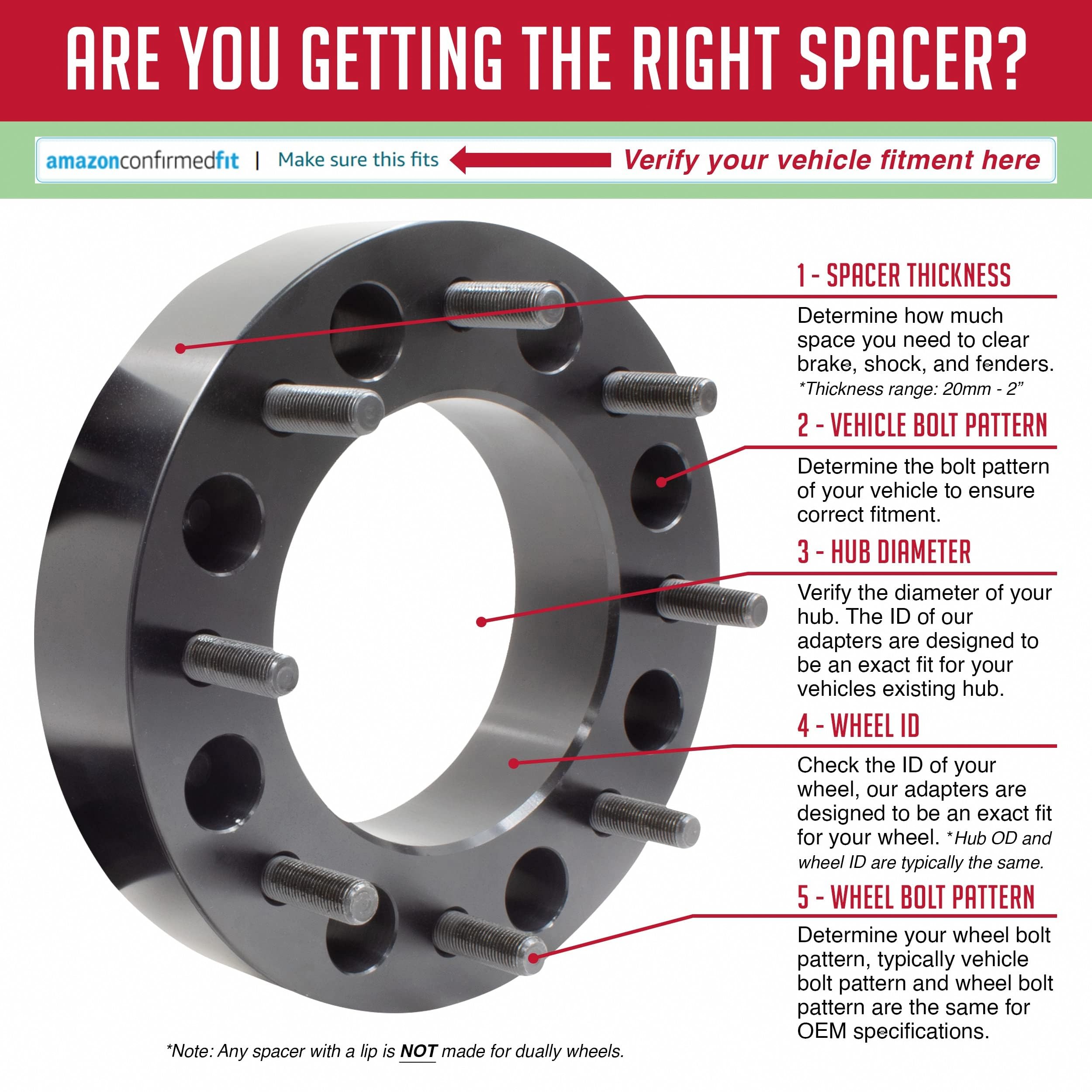 ARE YOU GETTING THE RIGHT SPACER?

amazonconfirmedfit | Make sure this fits

Verify your vehicle fitment here

1 - SPACER THICKNESS

Determine how much space you need to clear brake, shock, and fenders. *Thickness range: 20mm - 2"

2 - VEHICLE BOLT PATTERN

Determine the bolt pattern of your vehicle to ensure correct fitment.

3 - HUB DIAMETER

Verify the diameter of your hub. The ID of our adapters are designed to be an exact fit for your vehicles existing hub.

4 - WHEEL ID

Check the ID of your wheel, our adapters are designed to be an exact fit for your wheel. *Hub OD and wheel ID are typically the same.

5 - WHEEL BOLT PATTERN

Determine your wheel bolt pattern, typically vehicle bolt pattern and wheel bolt pattern are the same for OEM specifications.

*Note: Any spacer with a lip is NOT made for dually wheels.