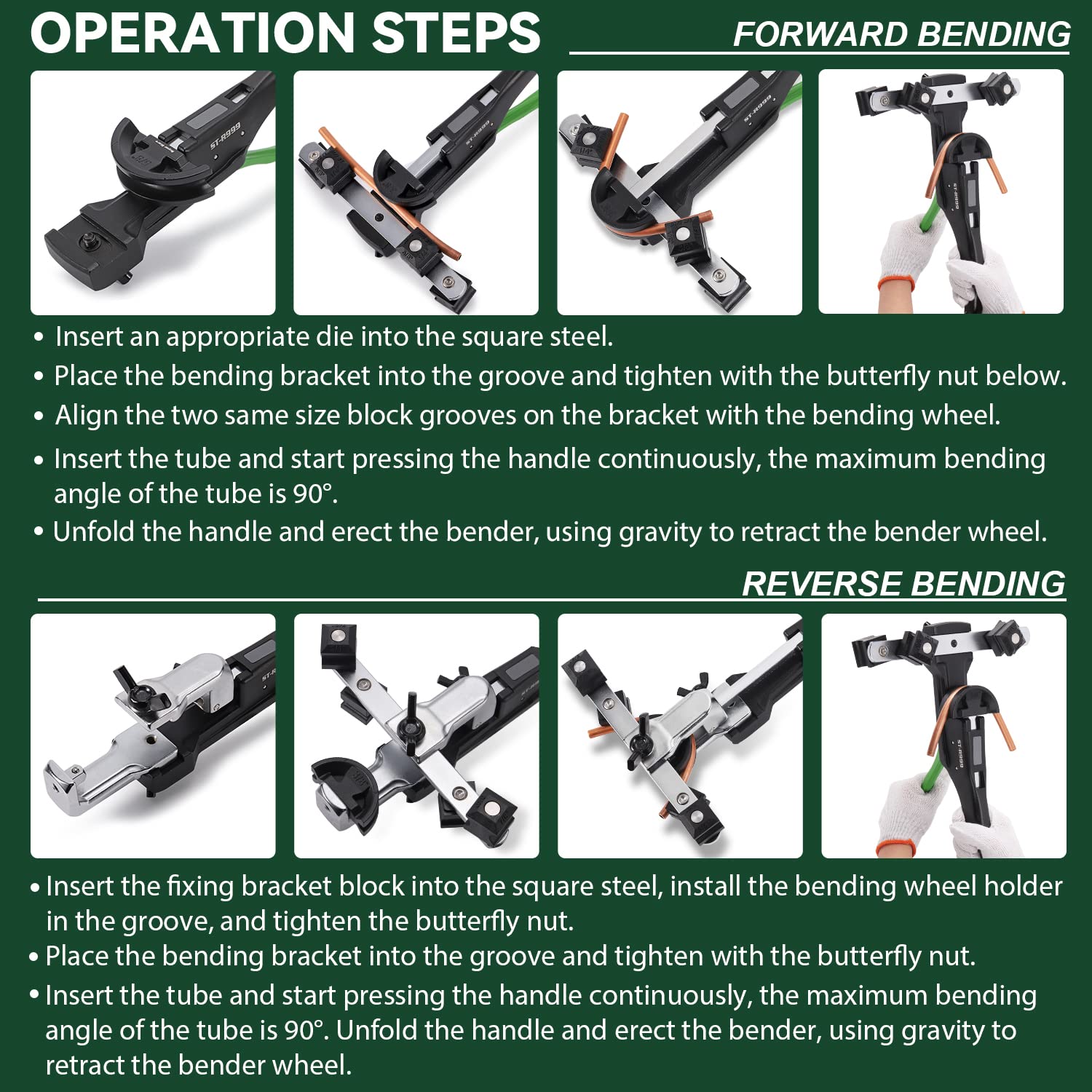 OPERATION STEPS

FORWARD BENDING

ST-R999

ST-R999

ST-R999

ST-R999

• Insert an appropriate die into the square steel.
• Place the bending bracket into the groove and tighten with the butterfly nut below.
• Align the two same size block grooves on the bracket with the bending wheel.
• Insert the tube and start pressing the handle continuously, the maximum bending angle of the tube is 90°.
• Unfold the handle and erect the bender, using gravity to retract the bender wheel.

REVERSE BENDING

ST-R999

• Insert the fixing bracket block into the square steel, install the bending wheel holder in the groove, and tighten the butterfly nut.
• Place the bending bracket into the groove and tighten with the butterfly nut.
• Insert the tube and start pressing the handle continuously, the maximum bending angle of the tube is 90°. Unfold the handle and erect the bender, using gravity to retract the bender wheel.