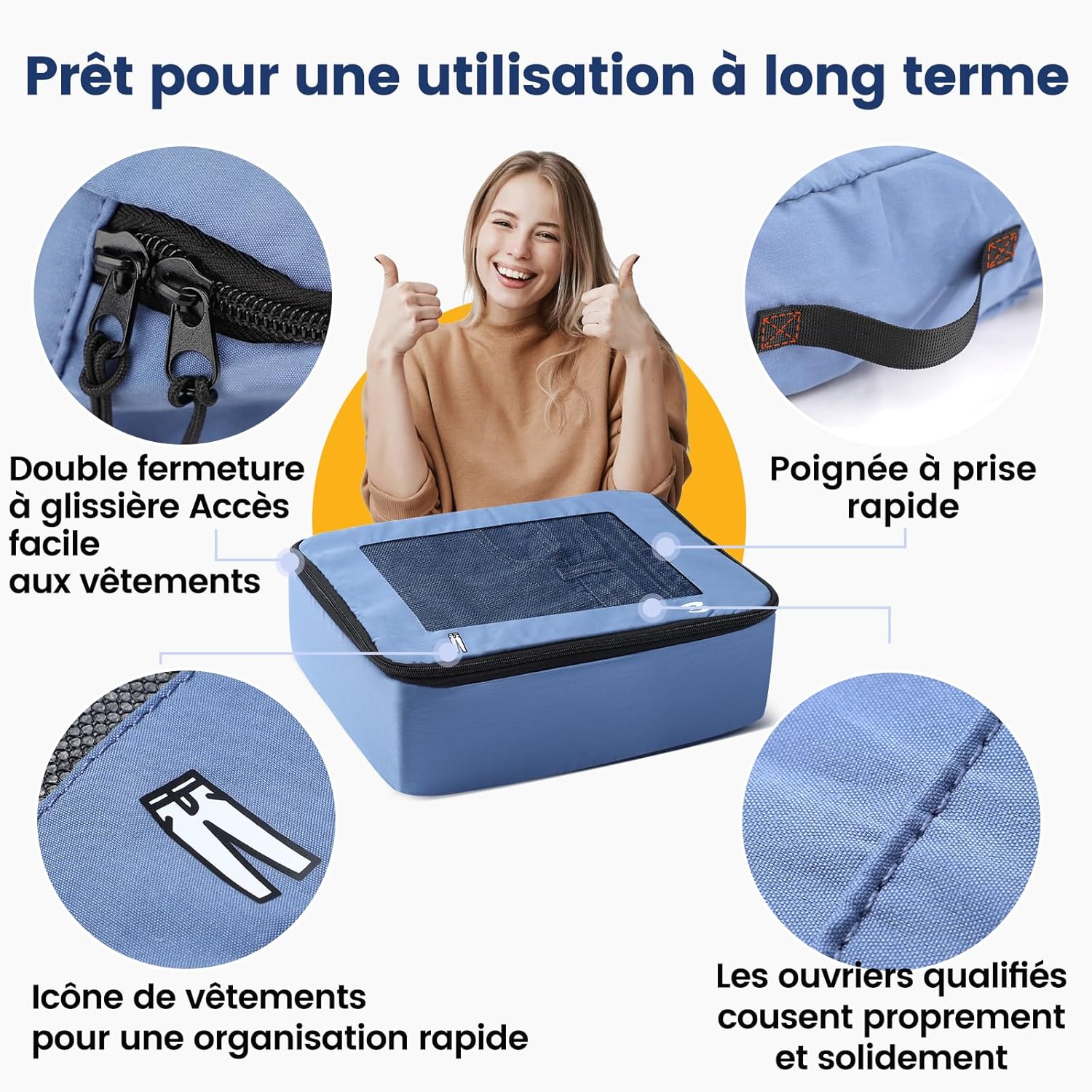 Prêt pour une utilisation à long terme

Double fermeture à glissière Accès facile
aux vêtements

Poignée à prise rapide

Icône de vêtements
pour une organisation rapide

Les ouvriers qualifiés cousent proprement et solidement