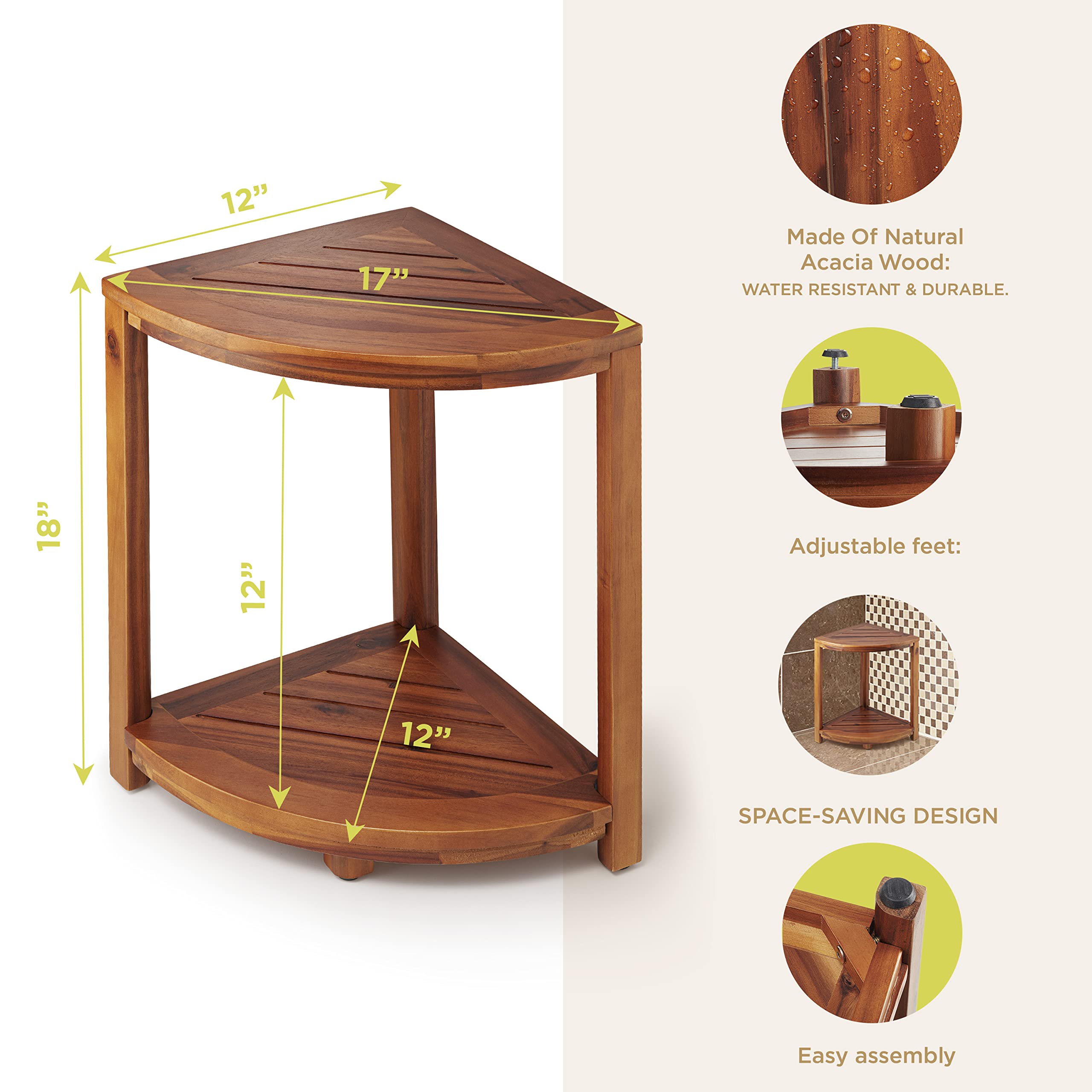 12”
17”
18”
12”
12”

Made Of Natural Acacia Wood:
WATER RESISTANT & DURABLE.

Adjustable feet:

SPACE-SAVING DESIGN

Easy assembly