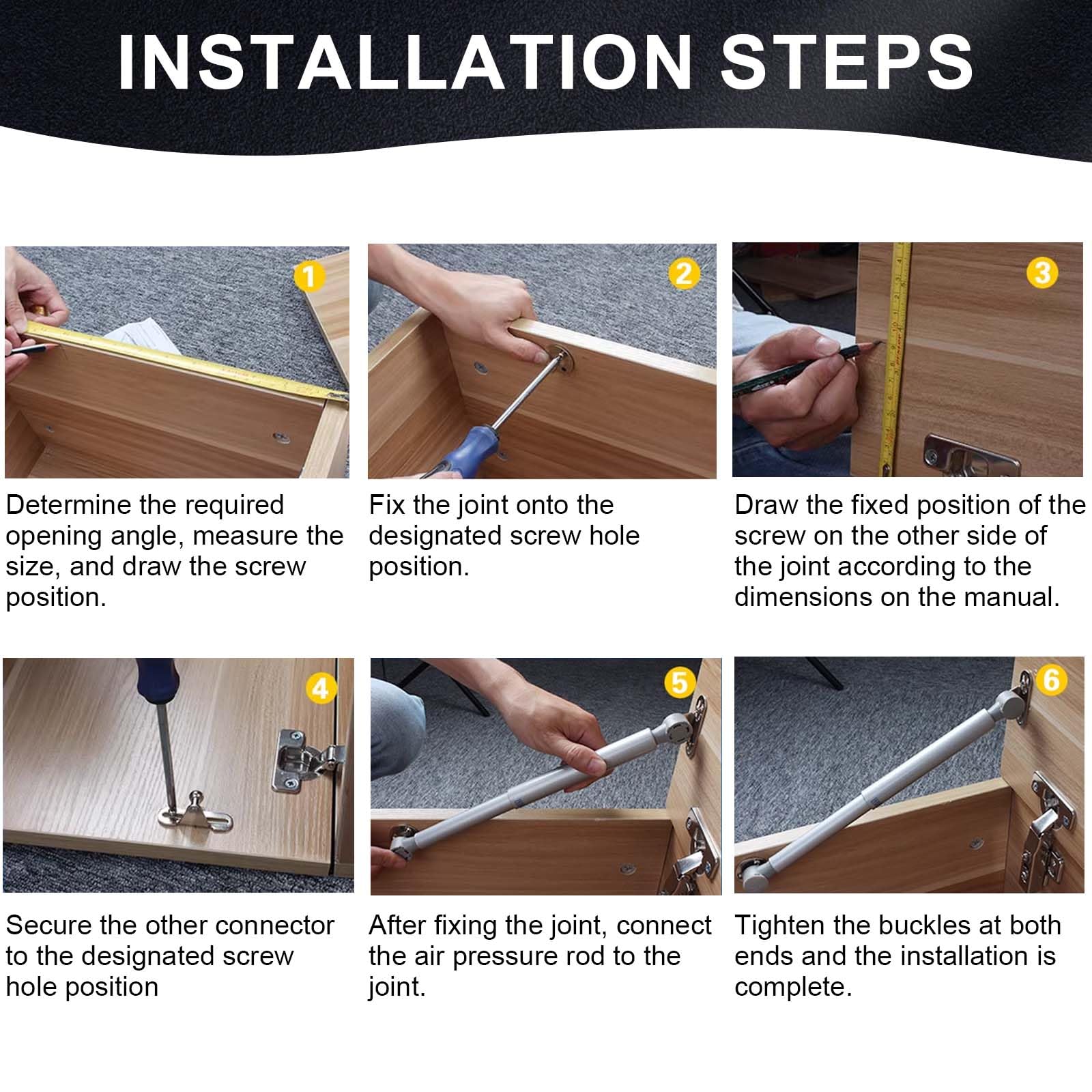 INSTALLATION STEPS

1

Determine the required opening angle, measure the size, and draw the screw position.

2

Fix the joint onto the designated screw hole position.

3

Draw the fixed position of the screw on the other side of the joint according to the dimensions on the manual.

4

Secure the other connector to the designated screw hole position

5

After fixing the joint, connect the air pressure rod to the joint.

6

Tighten the buckles at both ends and the installation is complete.