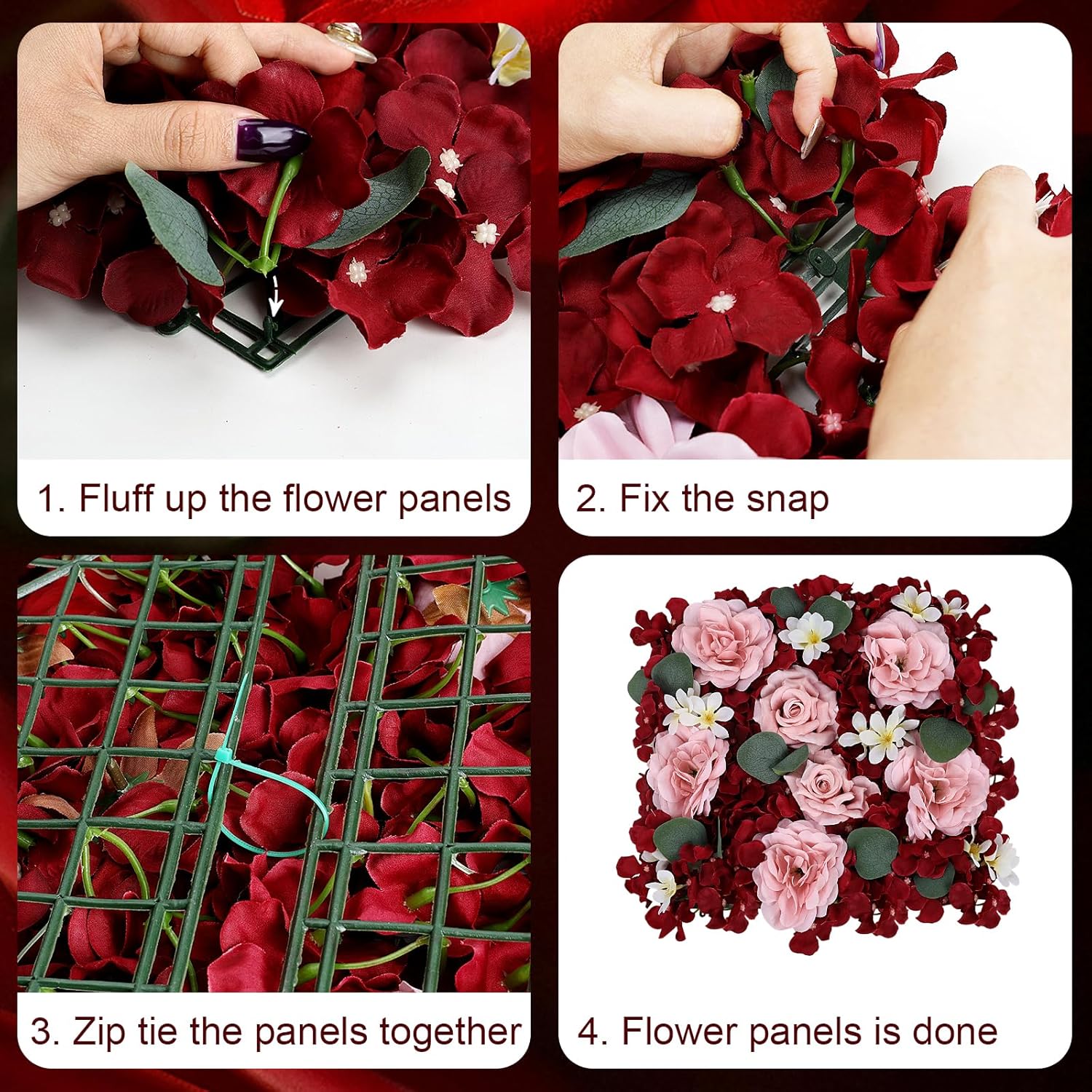 1. Fluff up the flower panels

2. Fix the snap

3. Zip tie the panels together

4. Flower panels is done