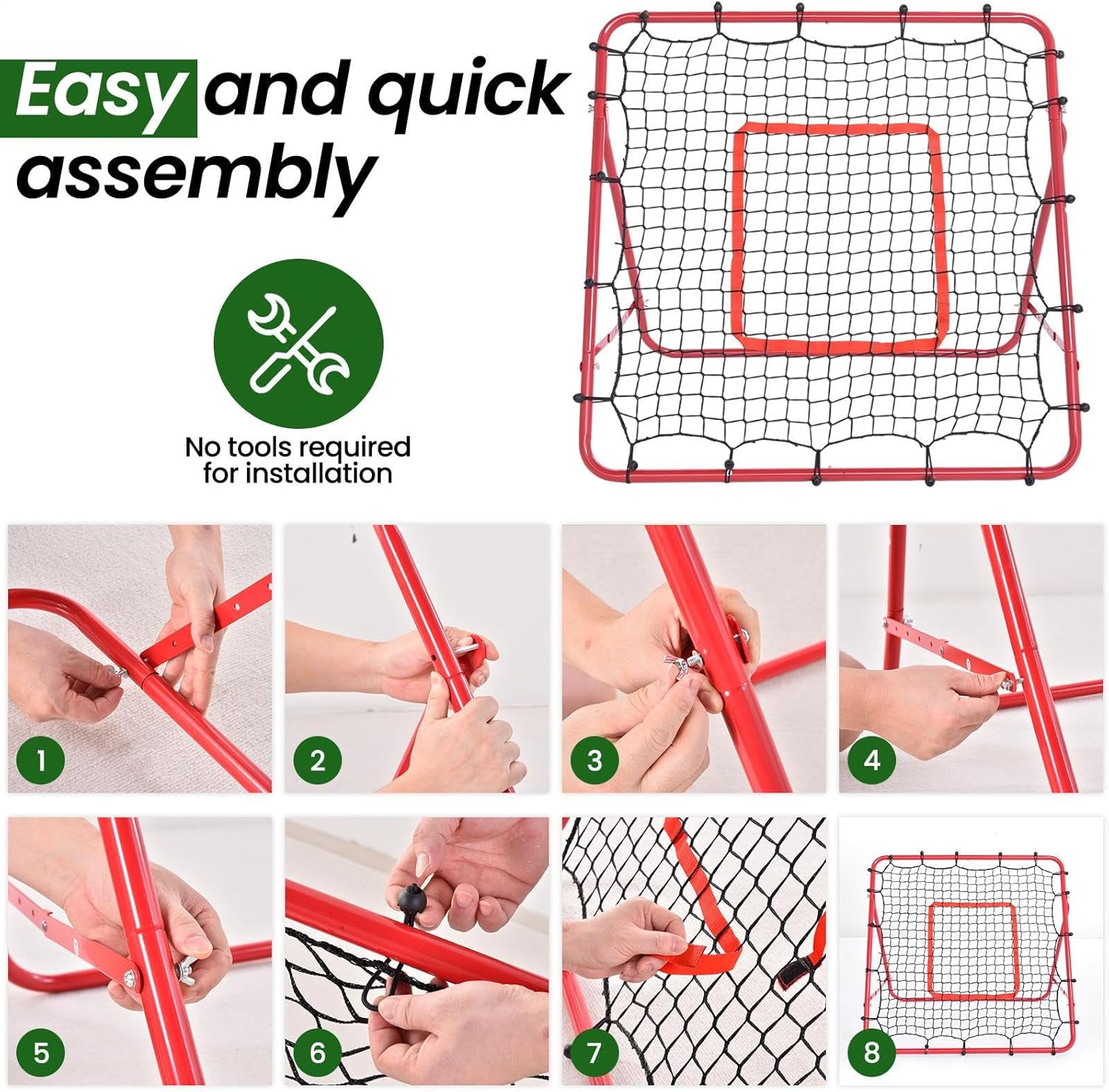 Easy and quick assembly

No tools required for installation

1

2

3

4

5

6

7

8