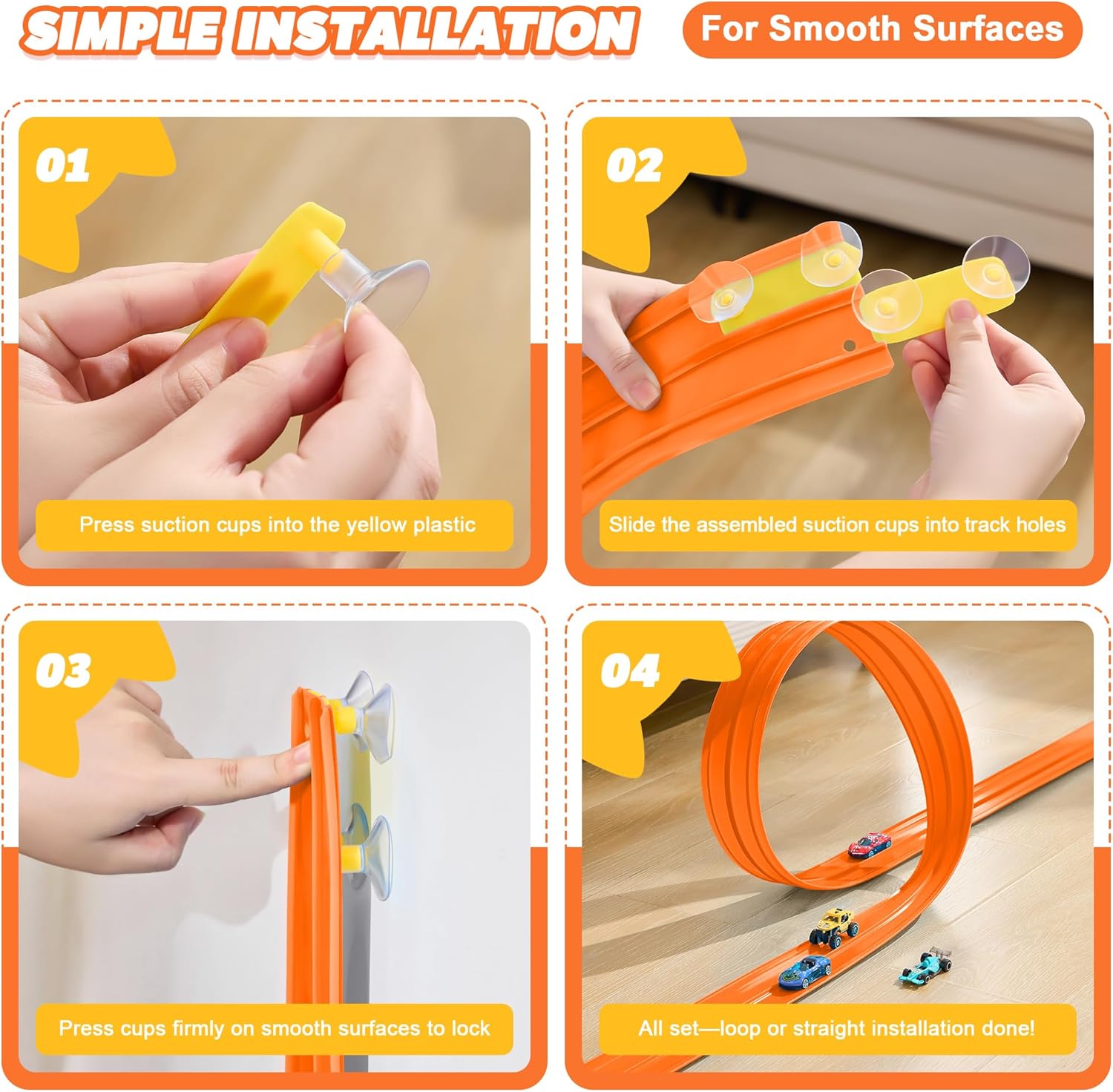 SIMPLE INSTALLATION

For Smooth Surfaces

01

Press suction cups into the yellow plastic

02

Slide the assembled suction cups into track holes

03

Press cups firmly on smooth surfaces to lock

04

All set—loop or straight installation done!