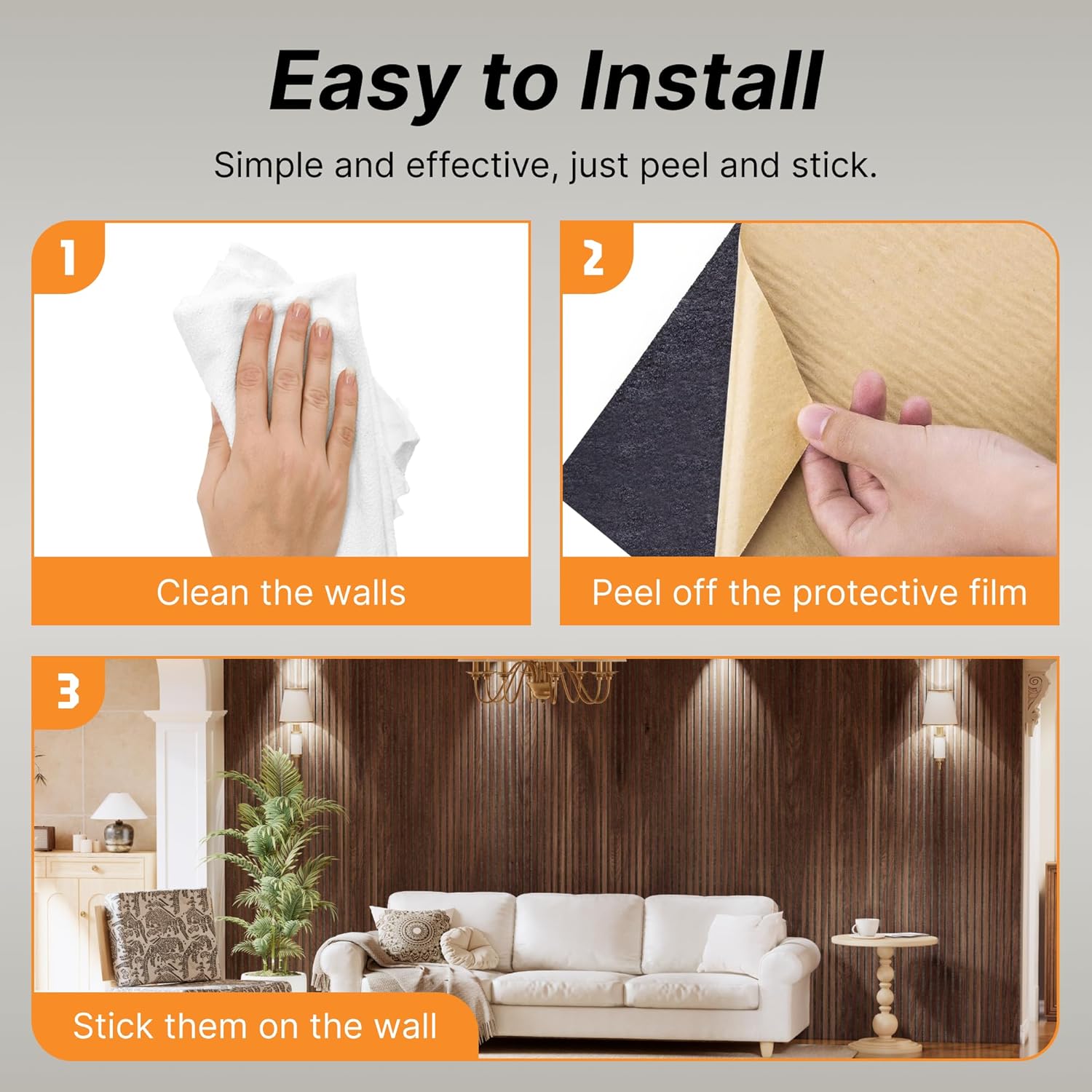 Easy to Install

Simple and effective, just peel and stick.

1

Clean the walls

2

Peel off the protective film

3

Stick them on the wall