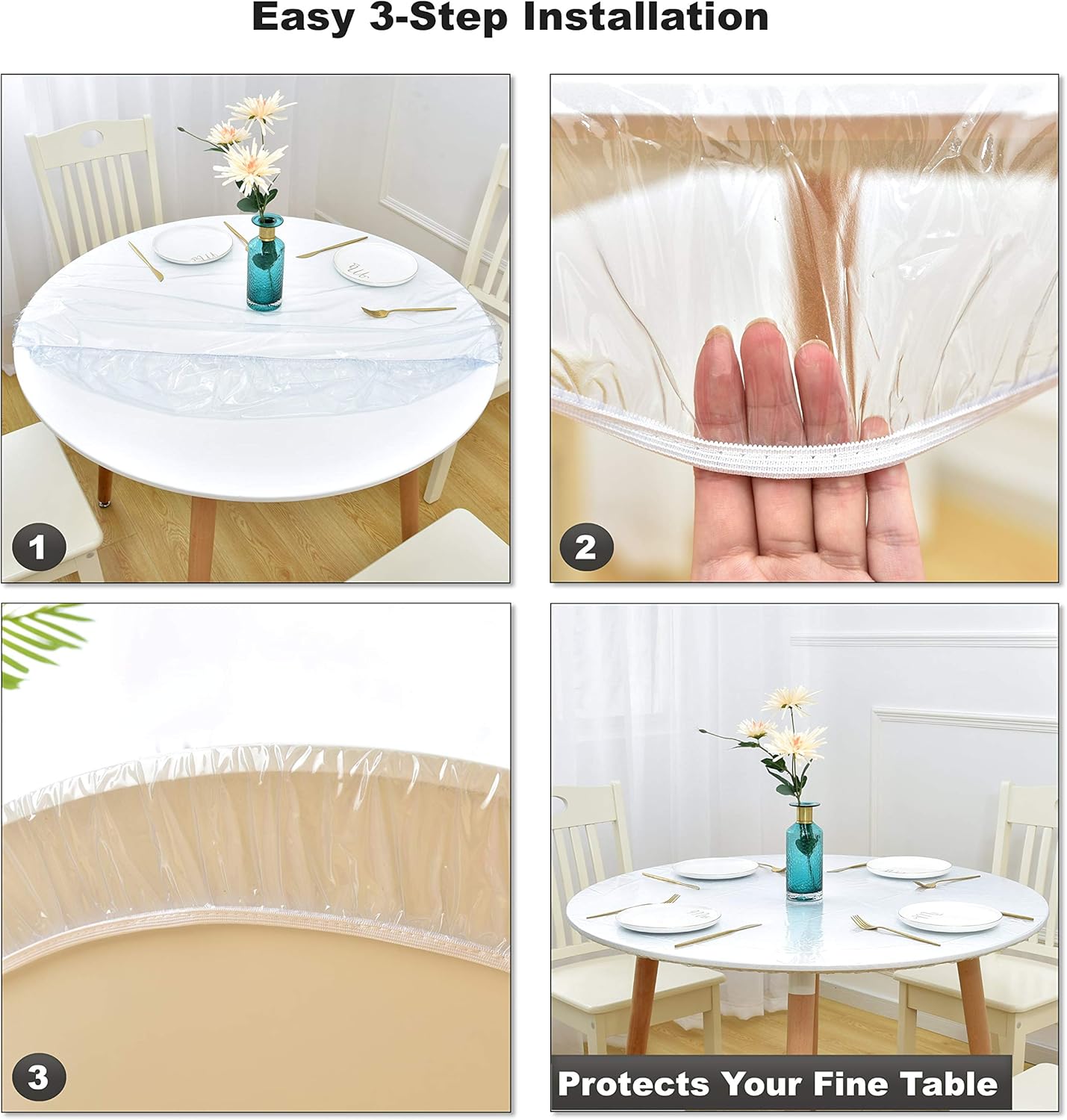 Easy 3-Step Installation

1

2

3

Protects Your Fine Table