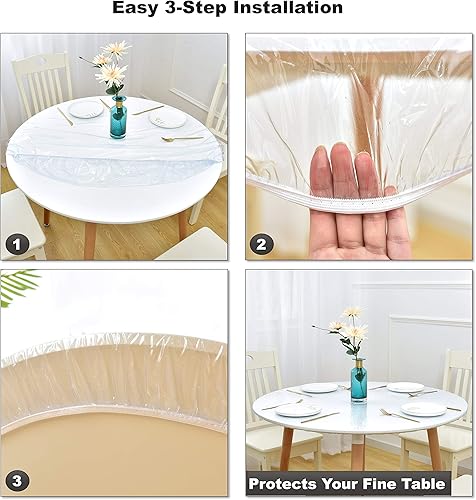 Easy 3-Step Installation

1

2

3

Protects Your Fine Table