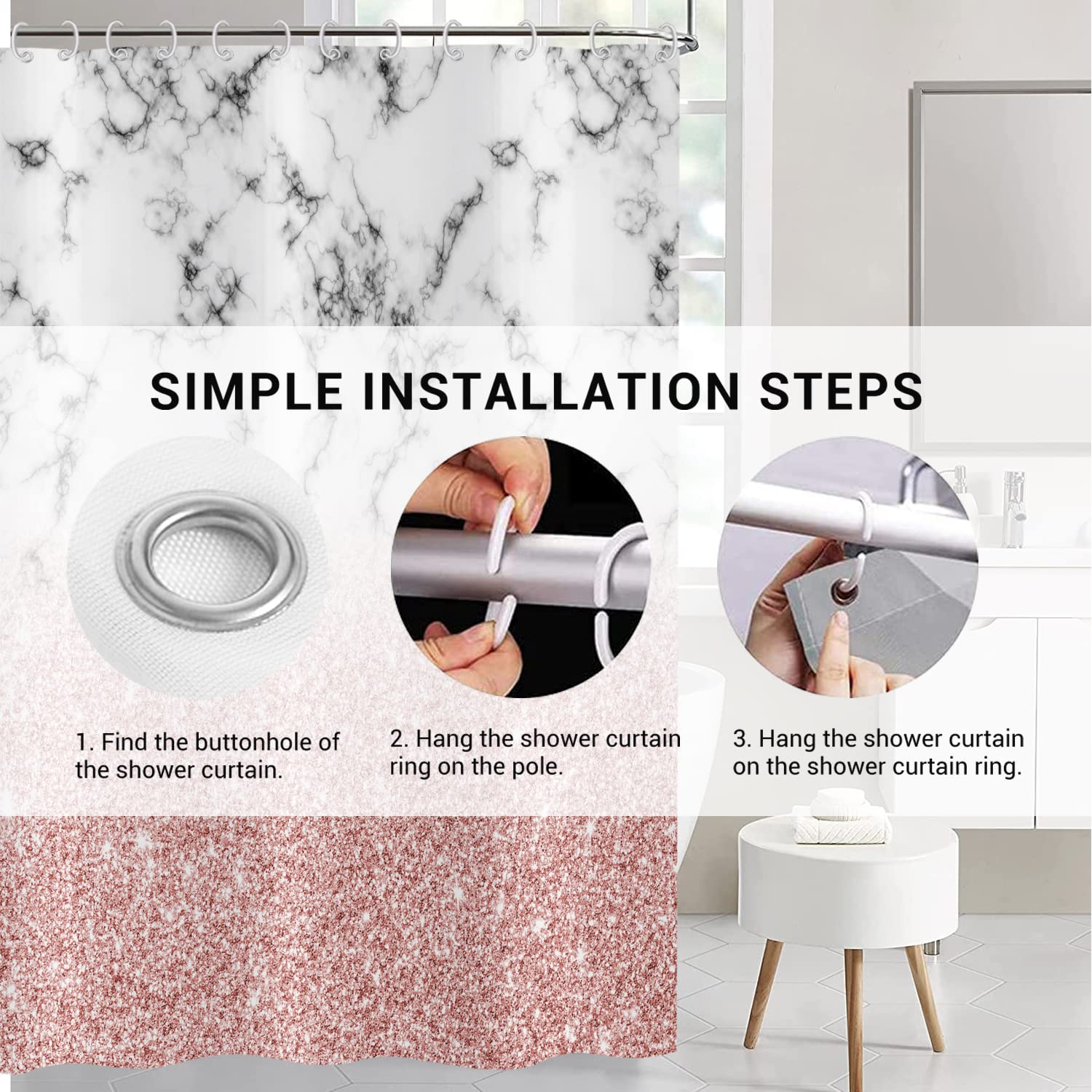 SIMPLE INSTALLATION STEPS

1. Find the buttonhole of the shower curtain.

2. Hang the shower curtain ring on the pole.

3. Hang the shower curtain on the shower curtain ring.