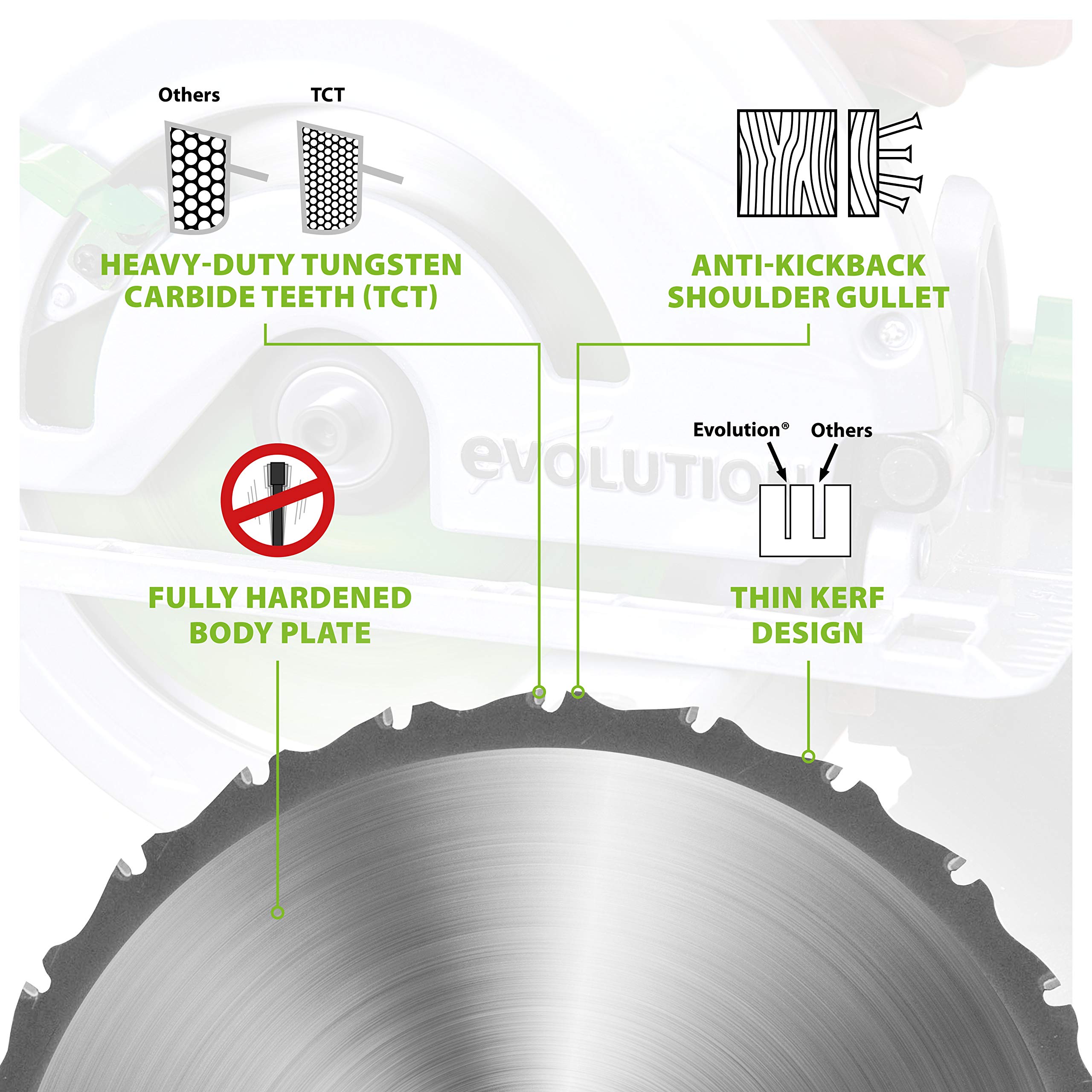 Others TCT

HEAVY-DUTY TUNGSTEN CARBIDE TEETH (TCT)

ANTI-KICKBACK SHOULDER GULLET

evolution

Evolution® Others

FULLY HARDENED BODY PLATE

THIN KERF DESIGN