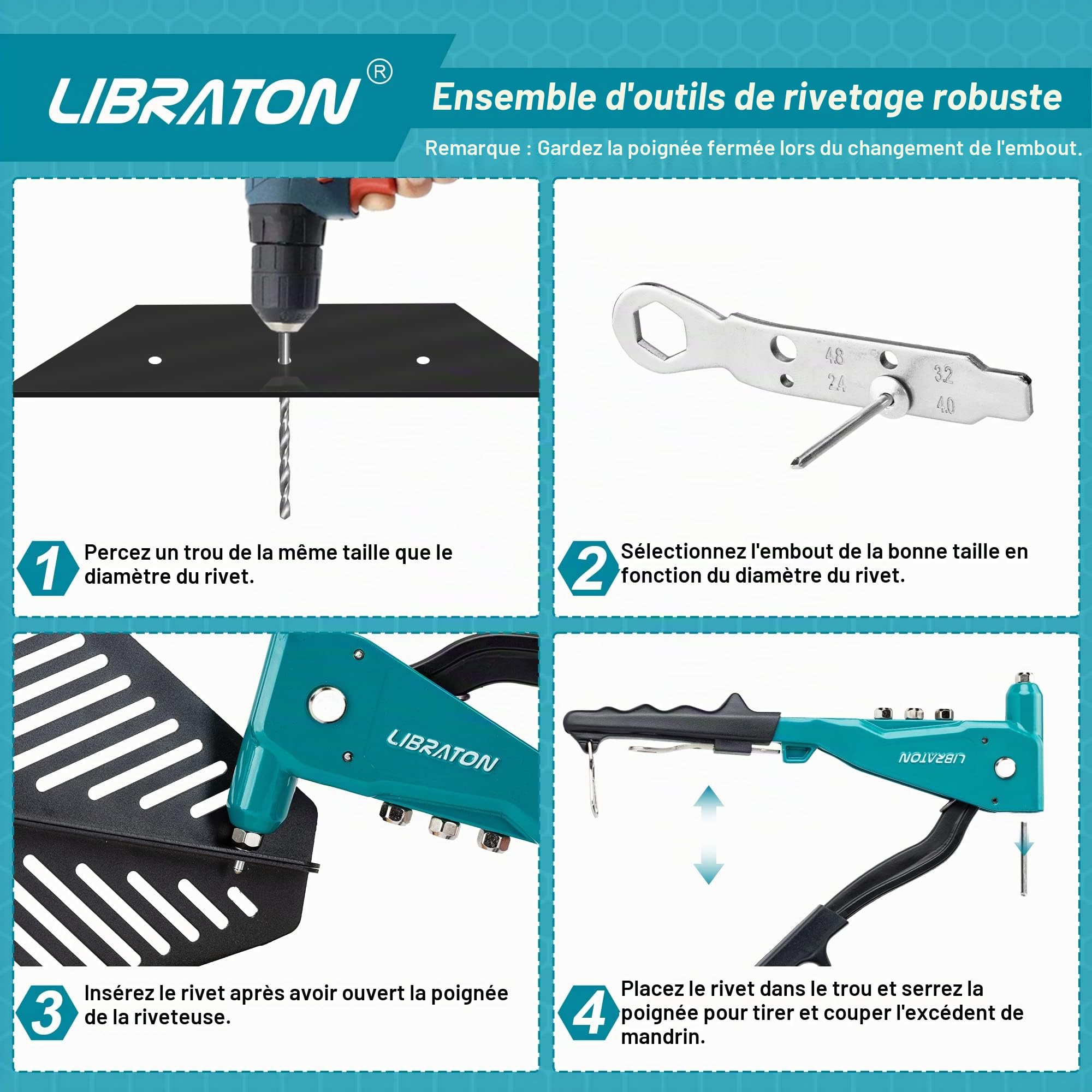 LIBRATON®

Ensemble d'outils de rivetage robuste

Remarque : Gardez la poignée fermée lors du changement de l'embout.

4.8
2.4
3.2
4.0

1 Percez un trou de la même taille que le diamètre du rivet.

2 Sélectionnez l'embout de la bonne taille en fonction du diamètre du rivet.

LIBRATON

LIBRATON

3 Insérez le rivet après avoir ouvert la poignée de la riveteuse.

4 Placez le rivet dans le trou et serrez la poignée pour tirer et couper l'excédent de mandrin.