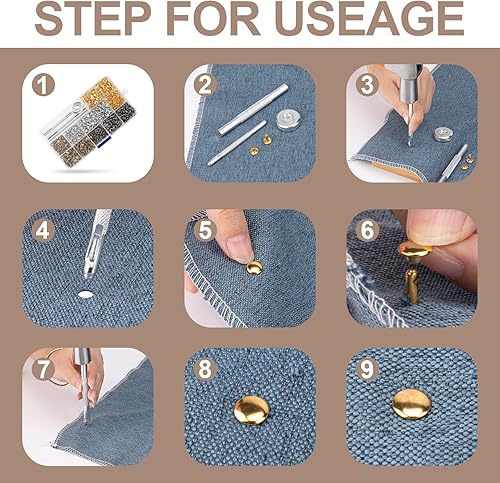 STEP FOR USEAGE

1

2

3

4

5

6

7

8

9