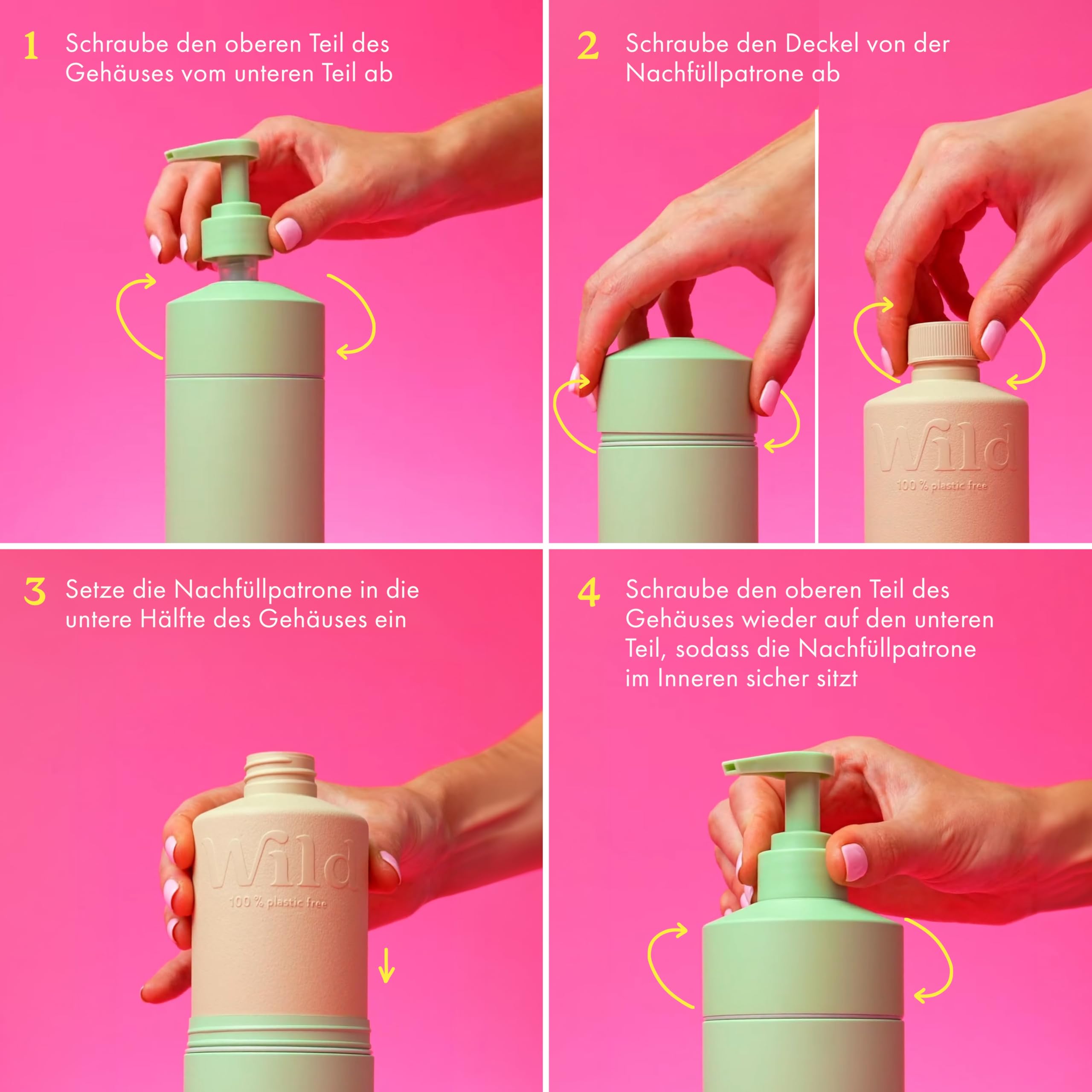 1 Schraube den oberen Teil des Gehäuses vom unteren Teil ab

2 Schraube den Deckel von der Nachfüllpatrone ab

Wild
100 % plastic free

3 Setze die Nachfüllpatrone in die untere Hälfte des Gehäuses ein

Wild
100 % plastic free

4 Schraube den oberen Teil des Gehäuses wieder auf den unteren Teil, sodass die Nachfüllpatrone im Inneren sicher sitzt