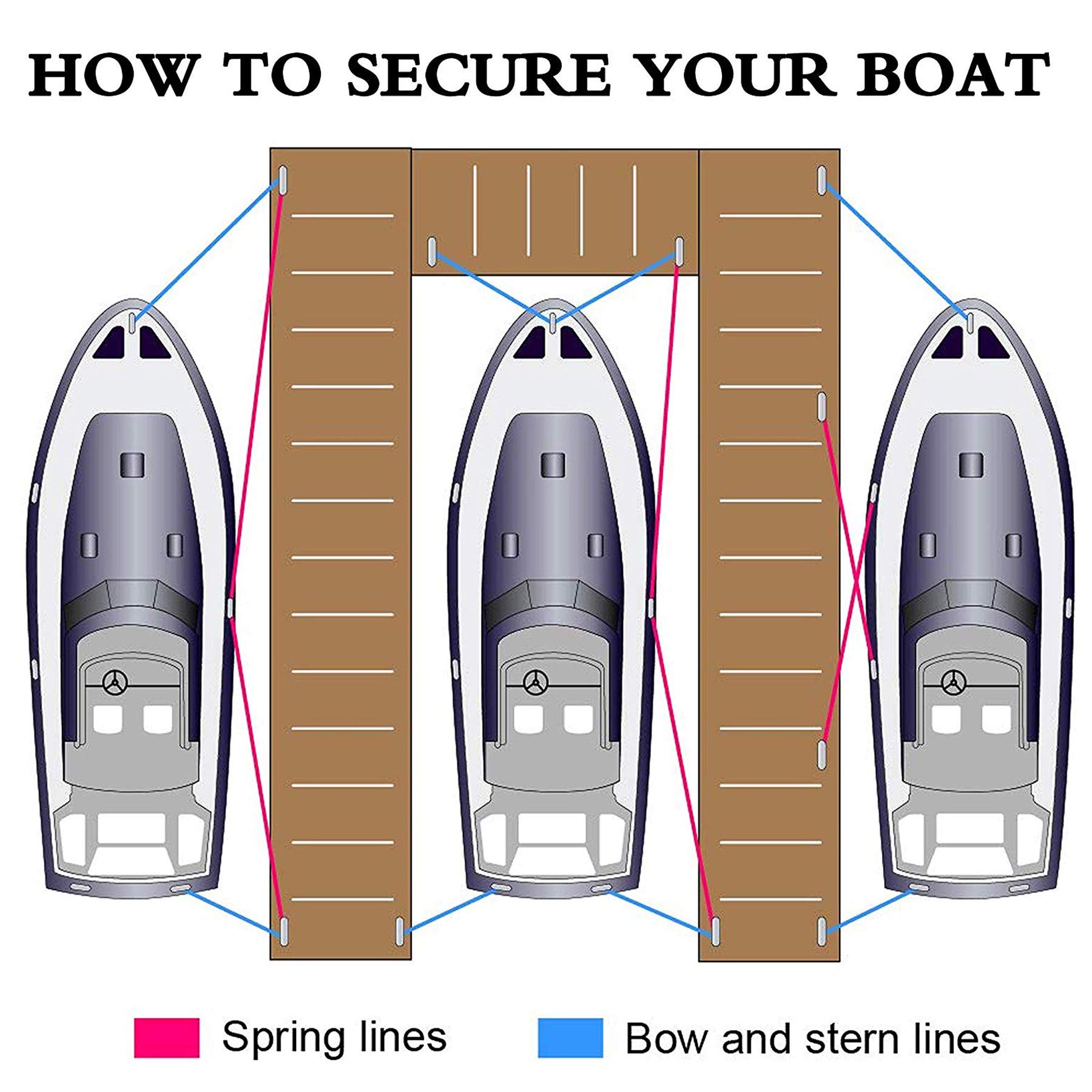 HOW TO SECURE YOUR BOAT

Spring lines

Bow and stern lines