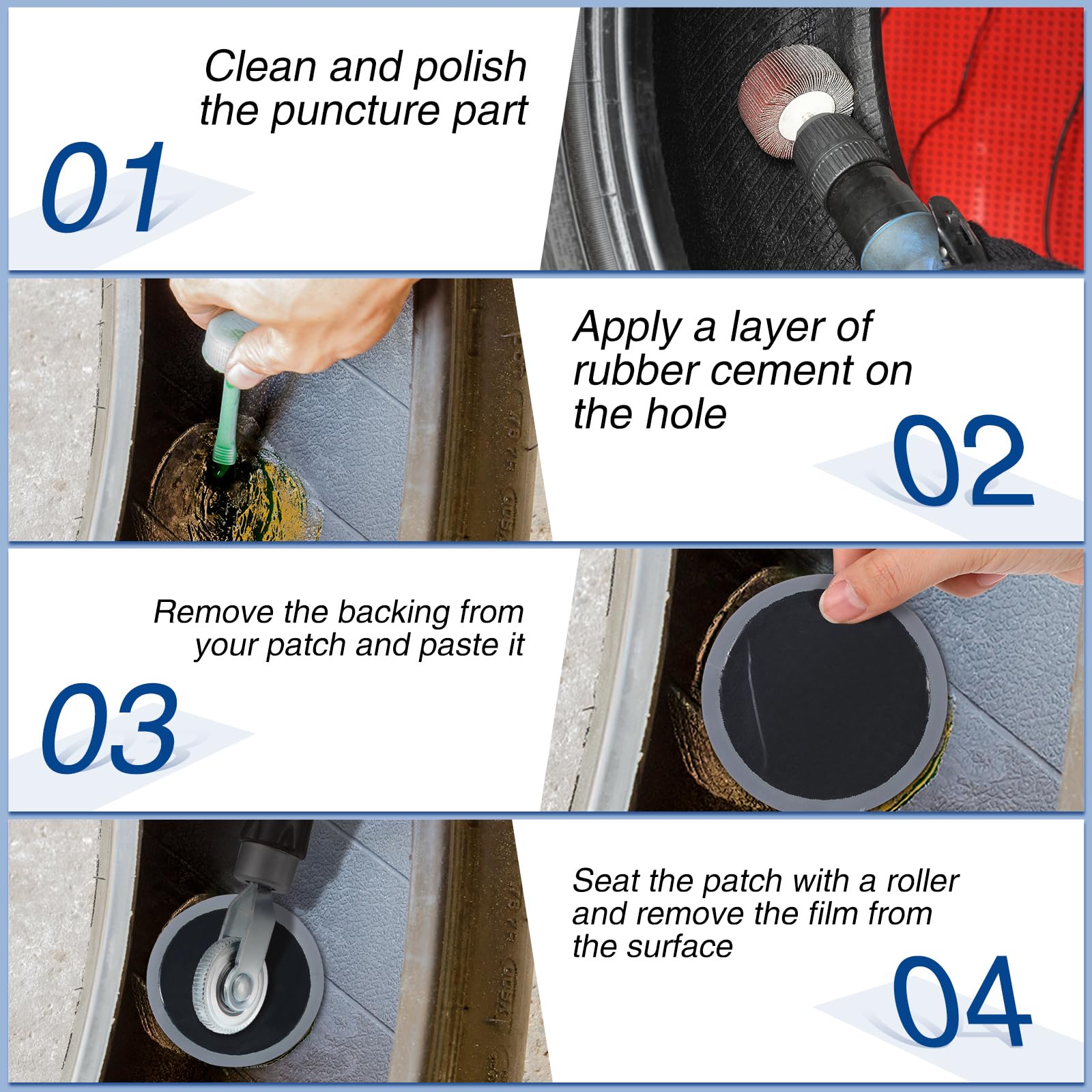 Clean and polish the puncture part

01

Apply a layer of rubber cement on the hole

02

Remove the backing from your patch and paste it

03

Seat the patch with a roller and remove the film from the surface

04