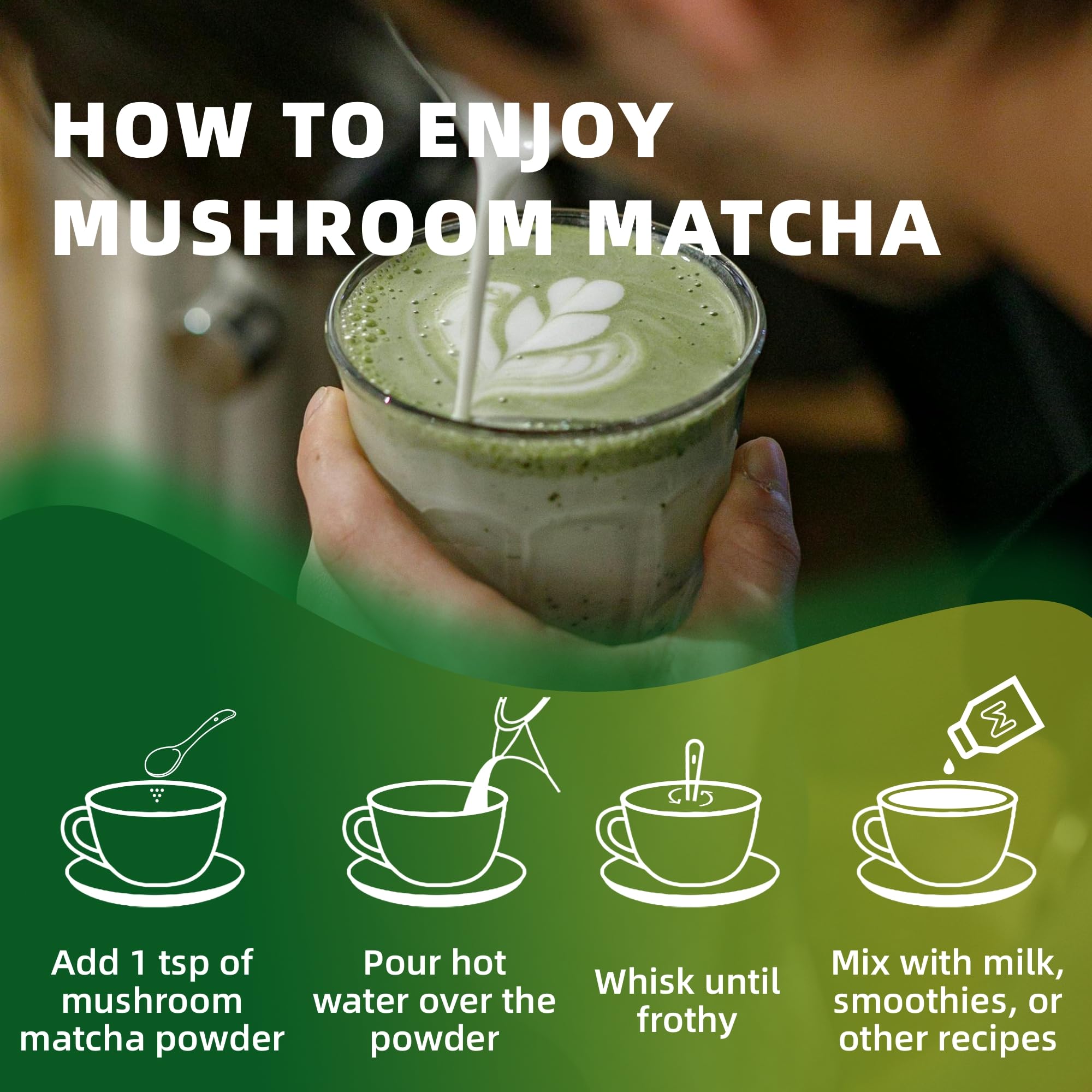 HOW TO ENJOY MUSHROOM MATCHA

Add 1 tsp of mushroom matcha powder

Pour hot water over the powder

Whisk until frothy

Mix with milk, smoothies, or other recipes