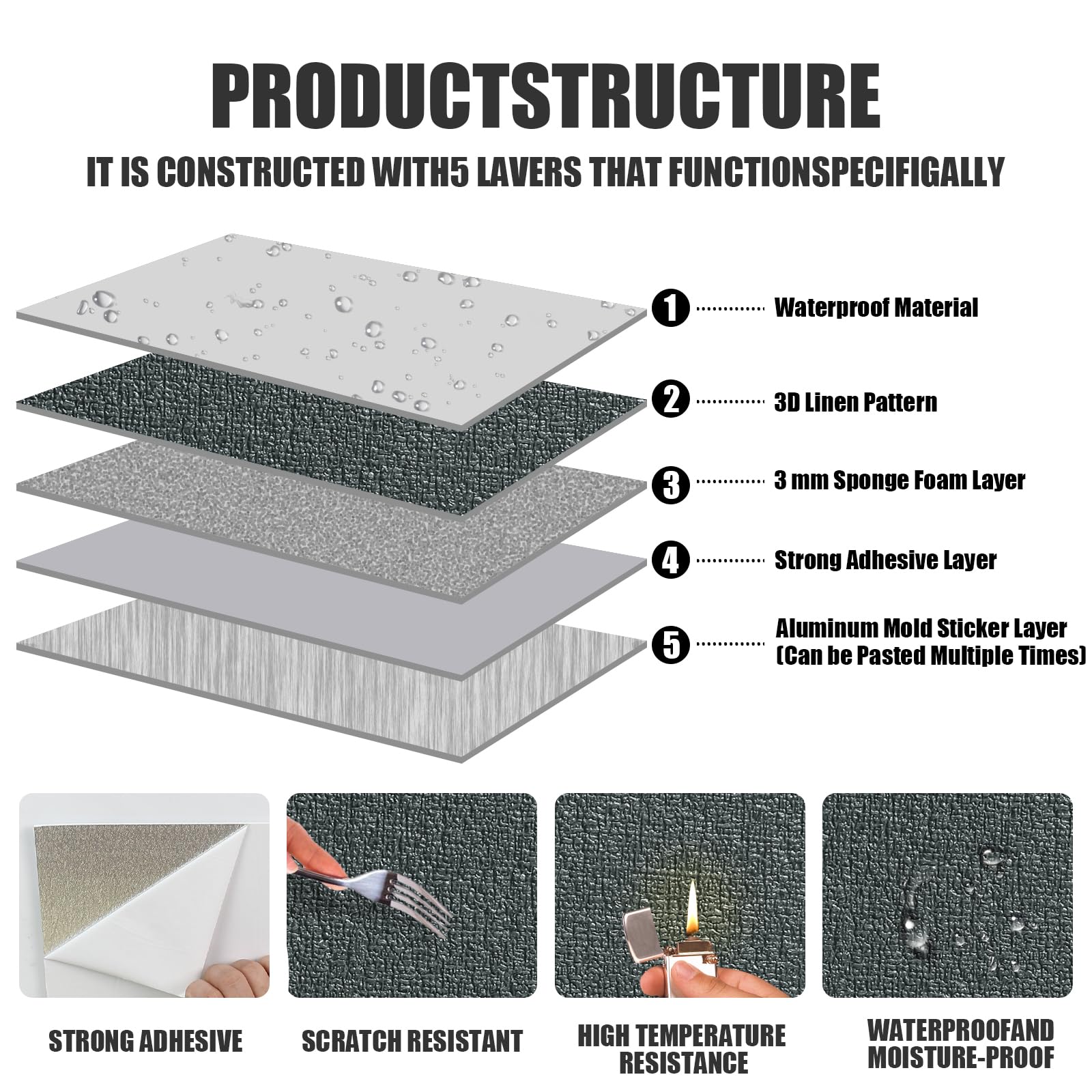 PRODUCTSTRUCTURE

IT IS CONSTRUCTED WITH5 LAVERS THAT FUNCTIONSPECIFIGALLY

1 Waterproof Material

2 3D Linen Pattern

3 3 mm Sponge Foam Layer

4 Strong Adhesive Layer

5 Aluminum Mold Sticker Layer (Can be Pasted Multiple Times)

STRONG ADHESIVE

SCRATCH RESISTANT

HIGH TEMPERATURE RESISTANCE

WATERPROOFAND MOISTURE-PROOF