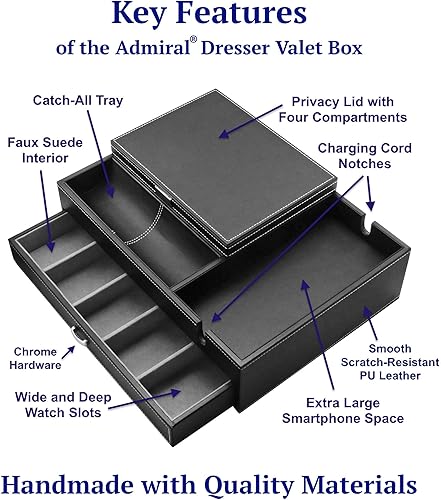 Key Features
of the Admiral® Dresser Valet Box

Catch-All Tray

Privacy Lid with Four Compartments

Faux Suede Interior

Charging Cord Notches

Chrome Hardware

Smooth Scratch-Resistant PU Leather

Wide and Deep Watch Slots

Extra Large Smartphone Space

Handmade with Quality Materials