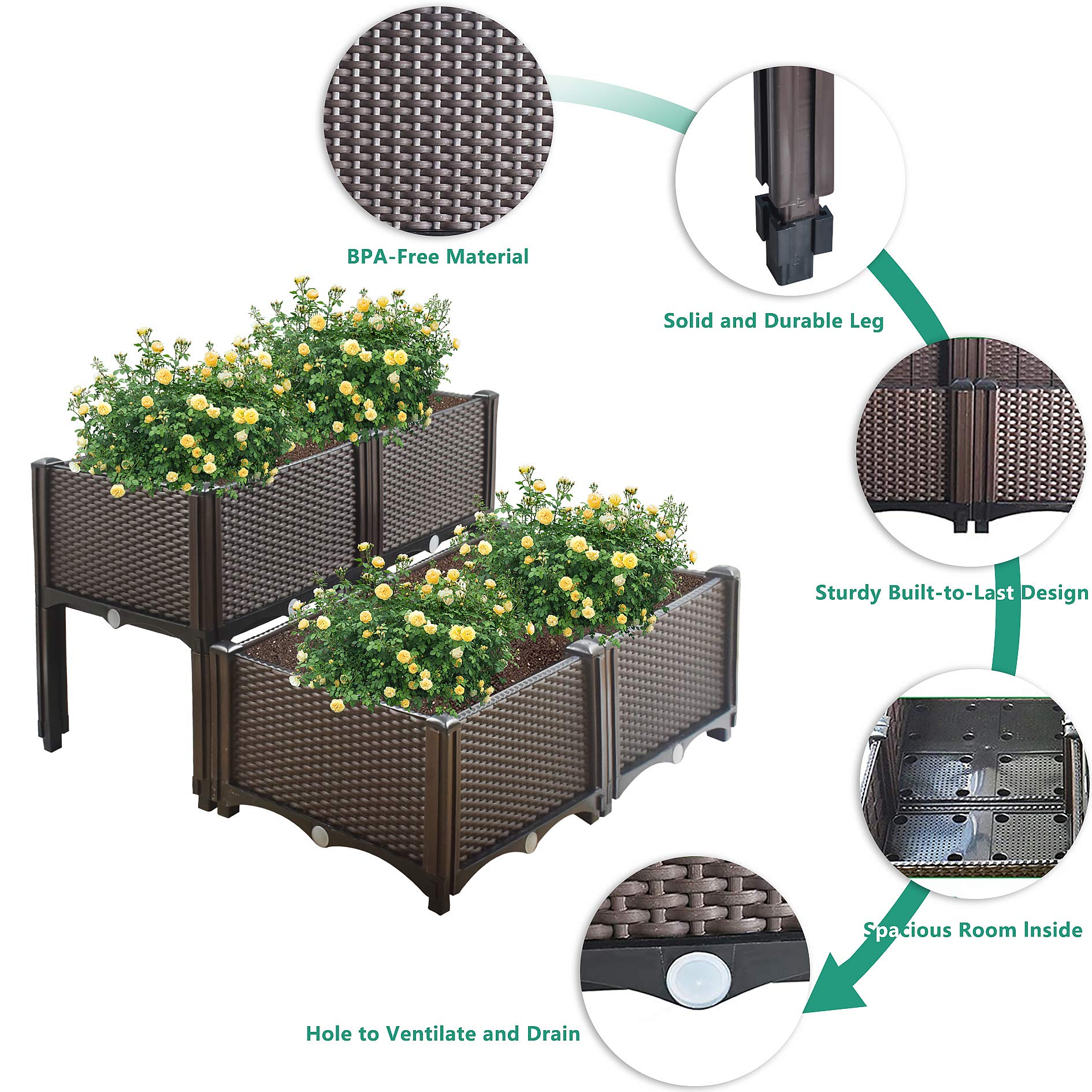 BPA-Free Material

Solid and Durable Leg

Sturdy Built-to-Last Design

Spacious Room Inside

Hole to Ventilate and Drain