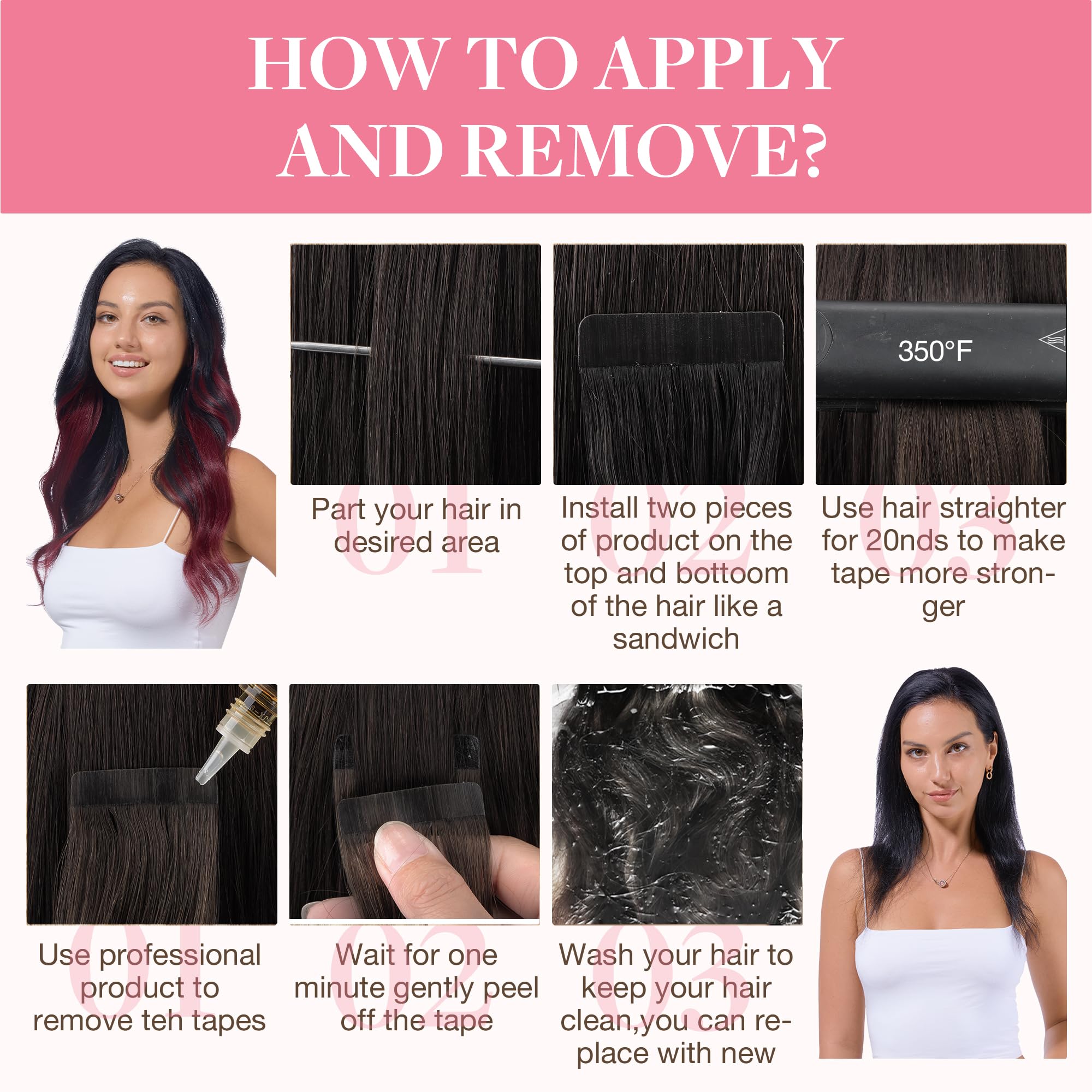 HOW TO APPLY AND REMOVE?

350°F

01
Part your hair in desired area

02
Install two pieces of product on the top and bottoom of the hair like a sandwich

03
Use hair straighter for 20nds to make tape more stronger

01
Use professional product to remove teh tapes

02
Wait for one minute gently peel off the tape

03
Wash your hair to keep your hair clean,you can replace with new