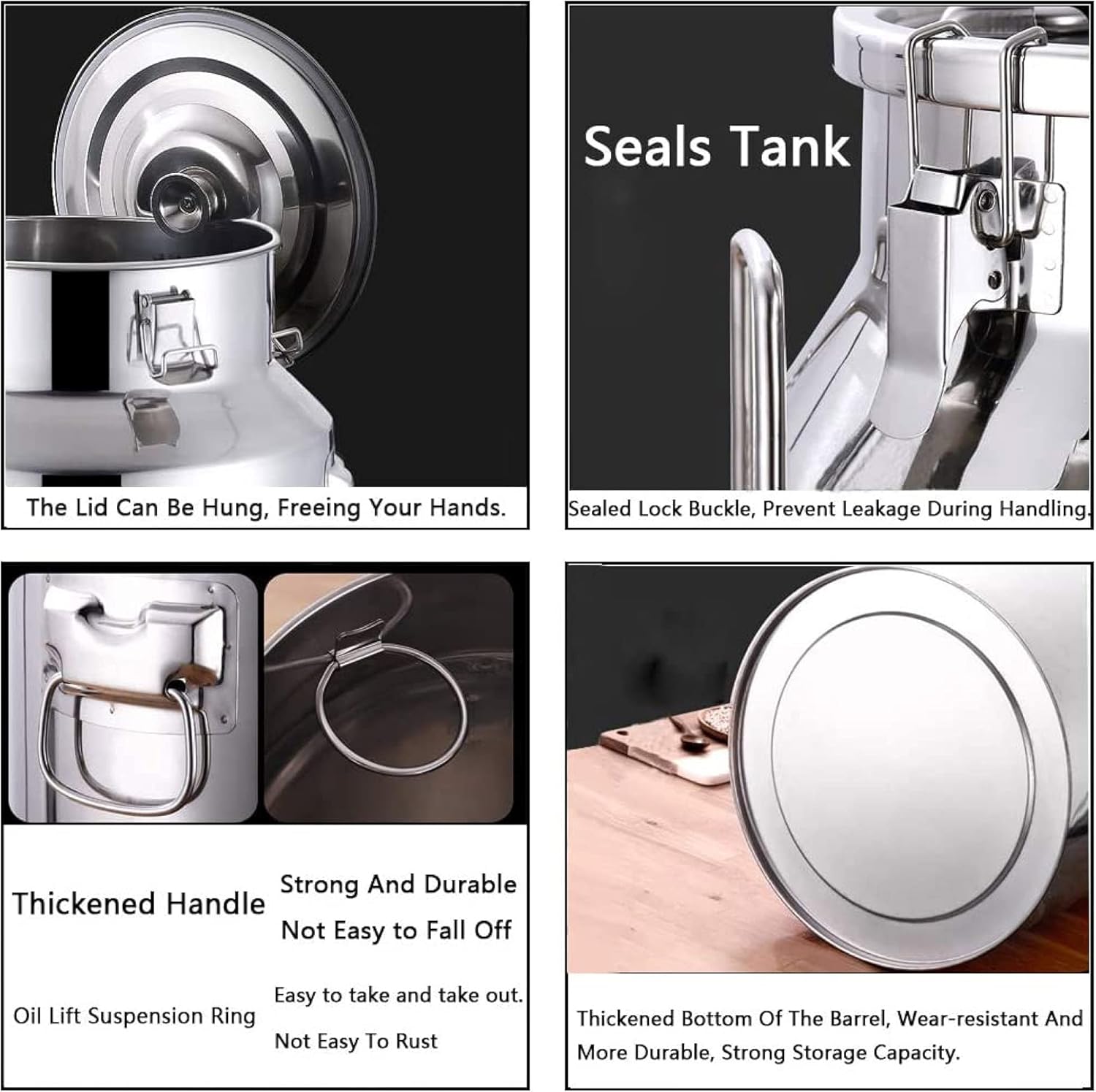 The Lid Can Be Hung, Freeing Your Hands.

Seals Tank

Sealed Lock Buckle, Prevent Leakage During Handling.

Thickened Handle

Strong And Durable

Not Easy to Fall Off

Oil Lift Suspension Ring

Easy to take and take out.

Not Easy To Rust

Thickened Bottom Of The Barrel, Wear-resistant And More Durable, Strong Storage Capacity.