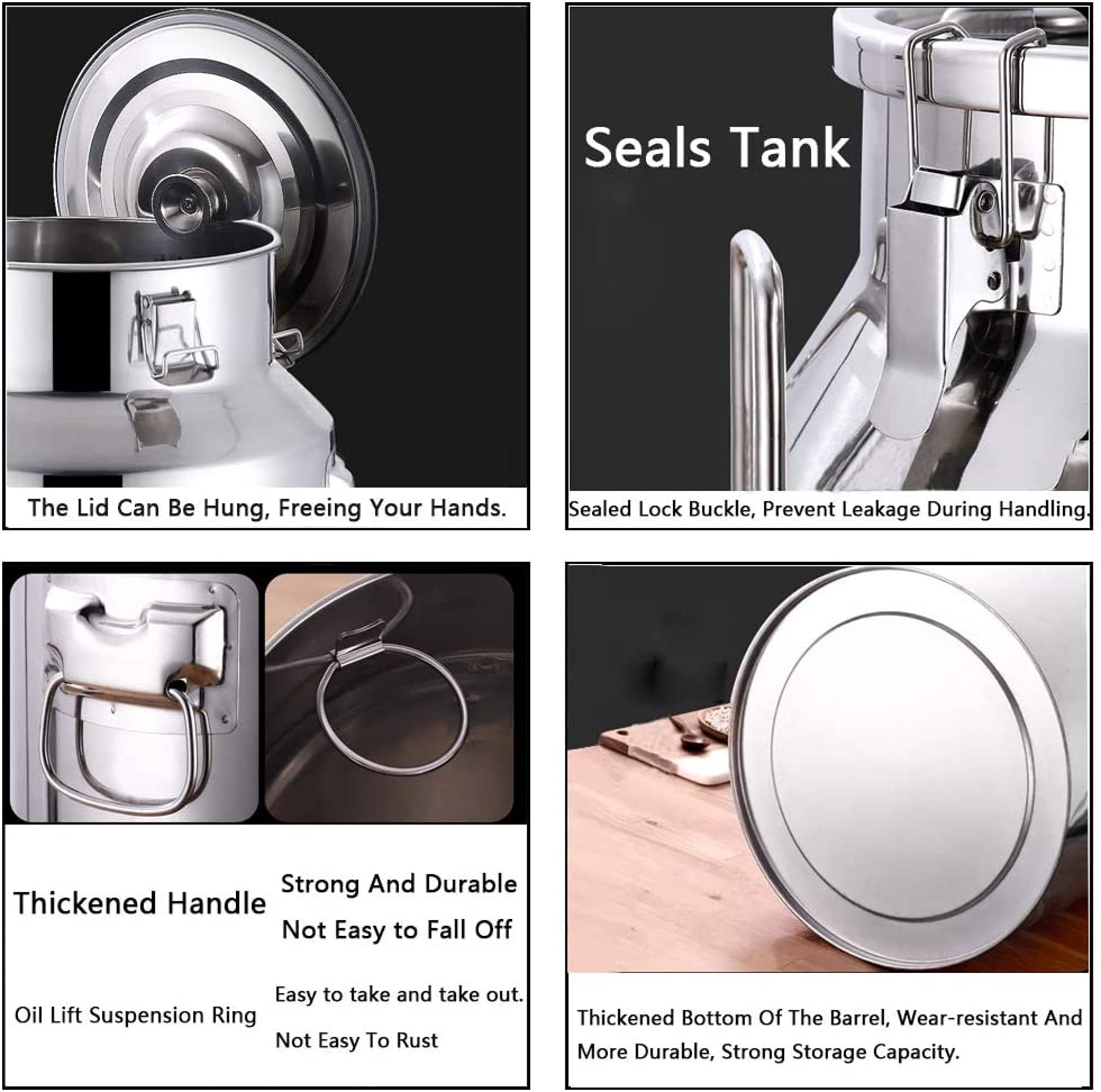 The Lid Can Be Hung, Freeing Your Hands.

Seals Tank

Sealed Lock Buckle, Prevent Leakage During Handling.

Thickened Handle

Strong And Durable

Not Easy to Fall Off

Oil Lift Suspension Ring

Easy to take and take out.

Not Easy To Rust

Thickened Bottom Of The Barrel, Wear-resistant And More Durable, Strong Storage Capacity.