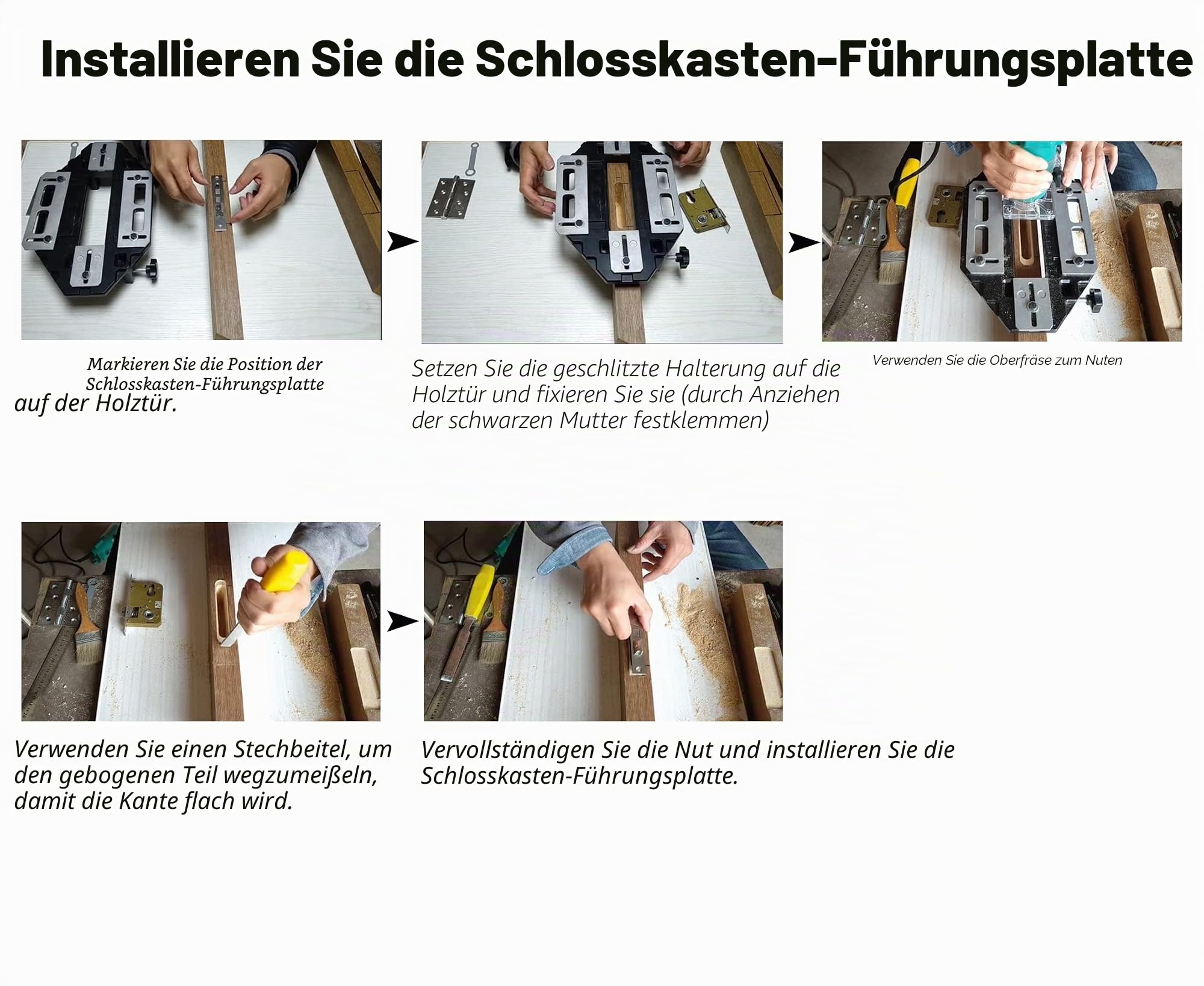 Installieren Sie die Schlosskasten-Führungsplatte

Markieren Sie die Position der Schlosskasten-Führungsplatte auf der Holztür.

Setzen Sie die geschlitzte Halterung auf die Holztür und fixieren Sie sie (durch Anziehen der schwarzen Mutter festklemmen)

Verwenden Sie die Oberfräse zum Nuten

Verwenden Sie einen Stechbeitel, um den gebogenen Teil wegzumeißeln, damit die Kante flach wird.

Vervollständigen Sie die Nut und installieren Sie die Schlosskasten-Führungsplatte.