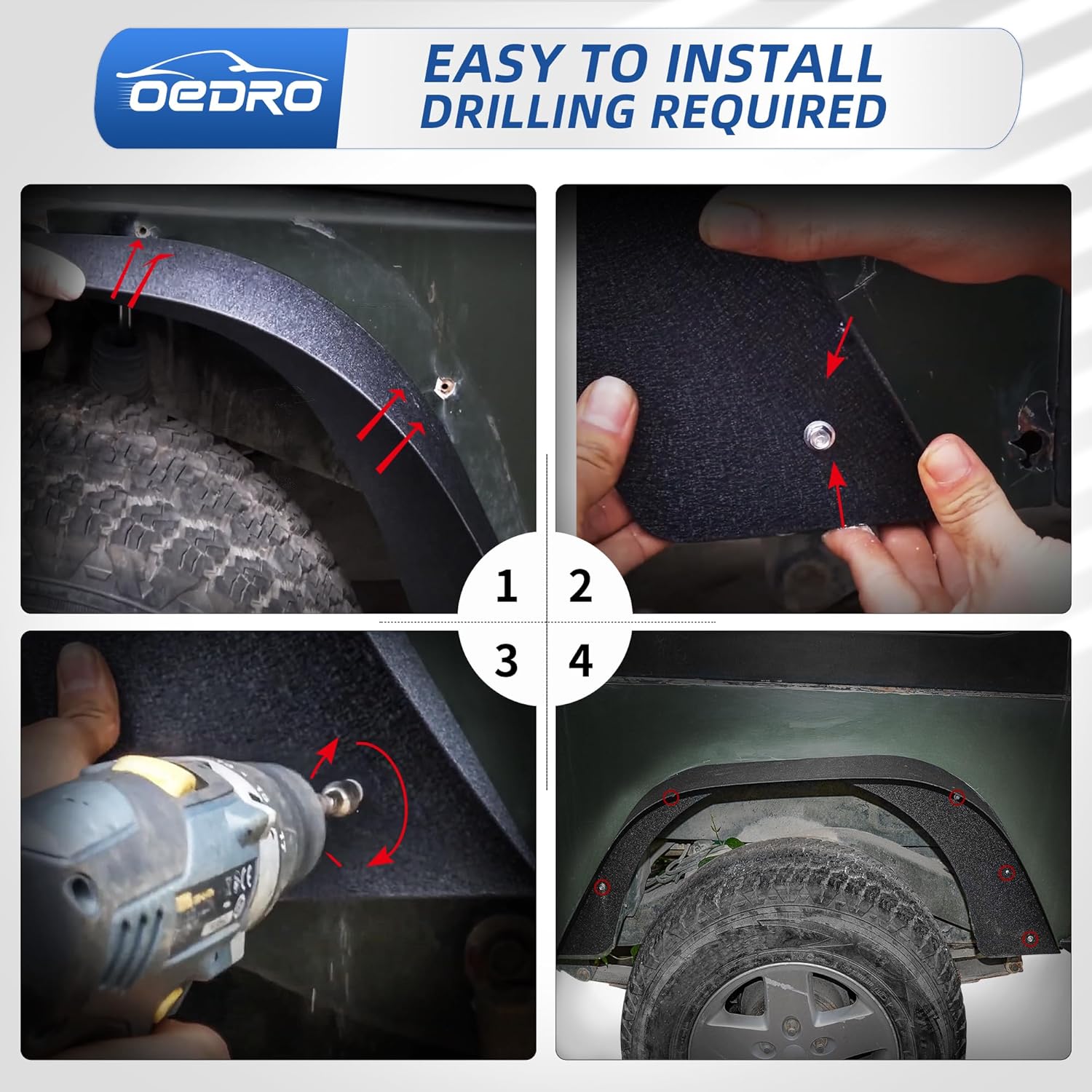 OEDRO

EASY TO INSTALL
DRILLING REQUIRED

1
2
3
4