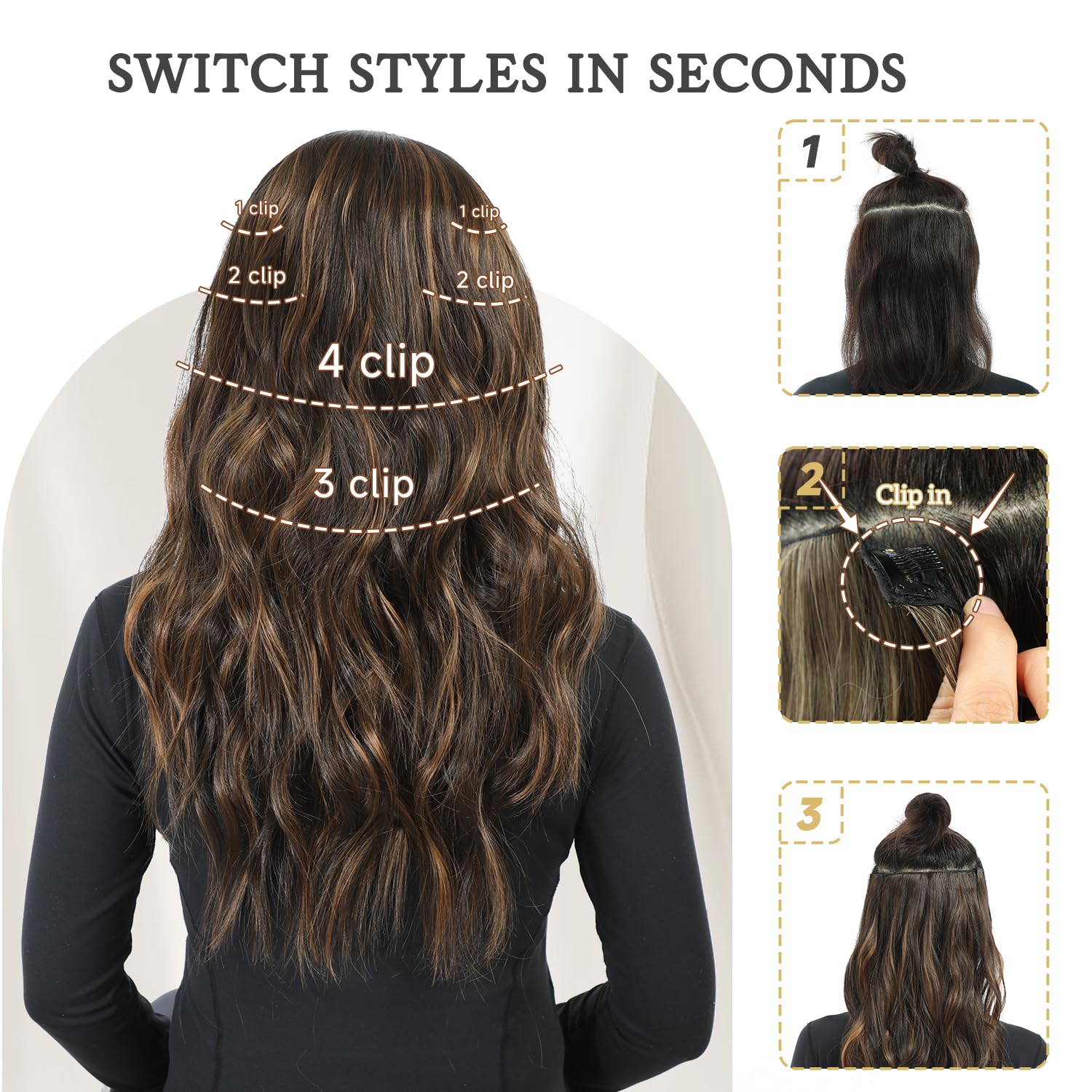 SWITCH STYLES IN SECONDS

1 clip
1 clip
2 clip
2 clip
4 clip
3 clip

1

2
Clip in

3