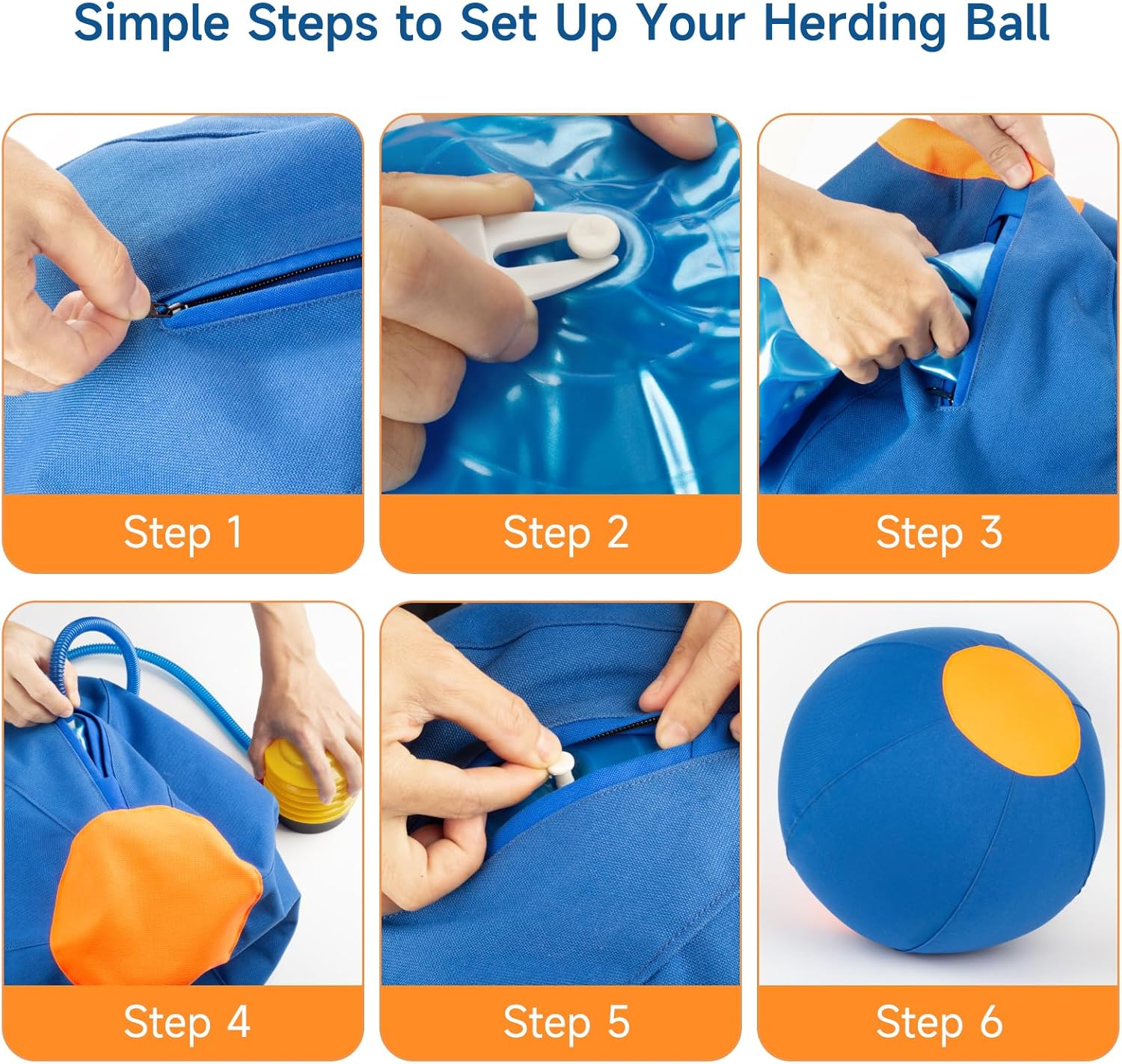 Simple Steps to Set Up Your Herding Ball

Step 1

Step 2

Step 3

Step 4

Step 5

Step 6