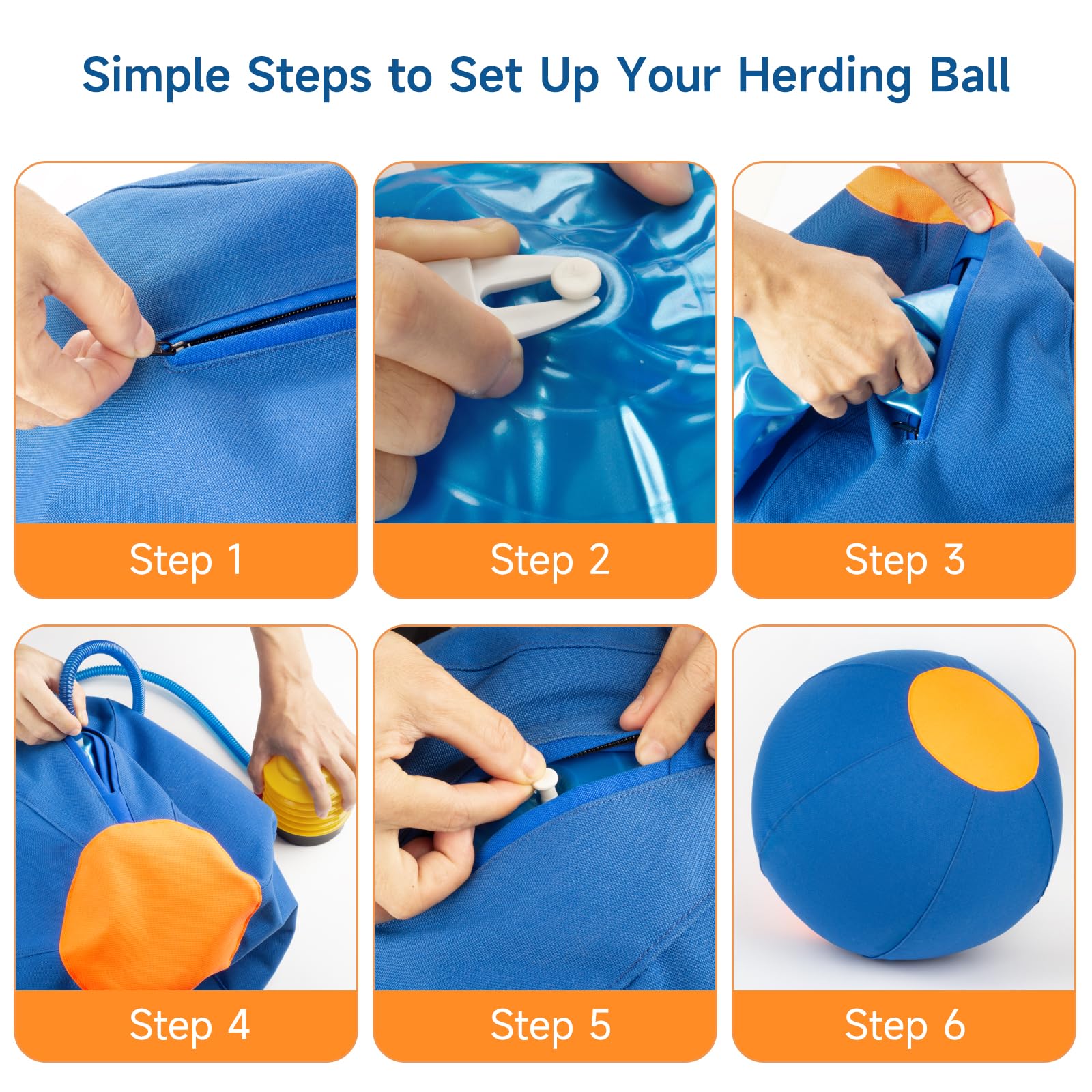 Simple Steps to Set Up Your Herding Ball

Step 1

Step 2

Step 3

Step 4

Step 5

Step 6