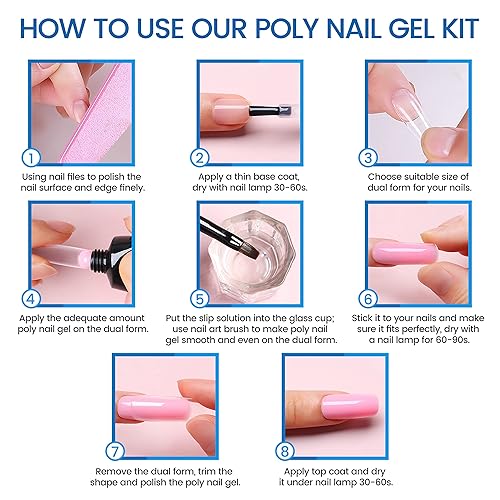 HOW TO USE OUR POLY NAIL GEL KIT

1
Using nail files to polish the nail surface and edge finely.

2
Apply a thin base coat, dry with nail lamp 30-60s.

3
Choose suitable size of dual form for your nails.

4
Apply the adequate amount poly nail gel on the dual form.

5
Put the slip solution into the glass cup; use nail art brush to make poly nail gel smooth and even on the dual form.

6
Stick it to your nails and make sure it fits perfectly, dry with a nail lamp for 60-90s.

7
Remove the dual form, trim the shape and polish the poly nail gel.

8
Apply top coat and dry it under nail lamp 30-60s.