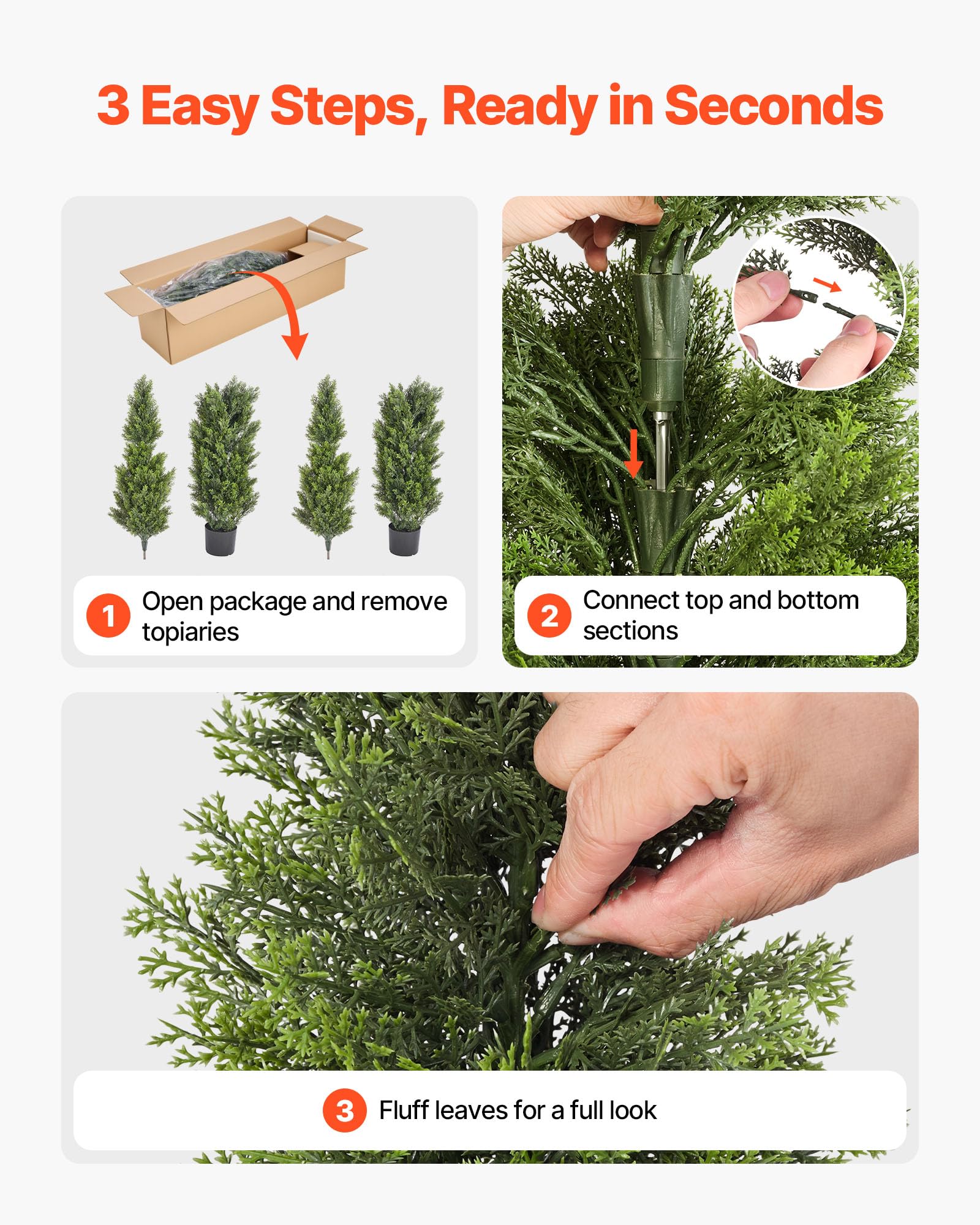 3 Easy Steps, Ready in Seconds

1 Open package and remove topiaries

2 Connect top and bottom sections

3 Fluff leaves for a full look