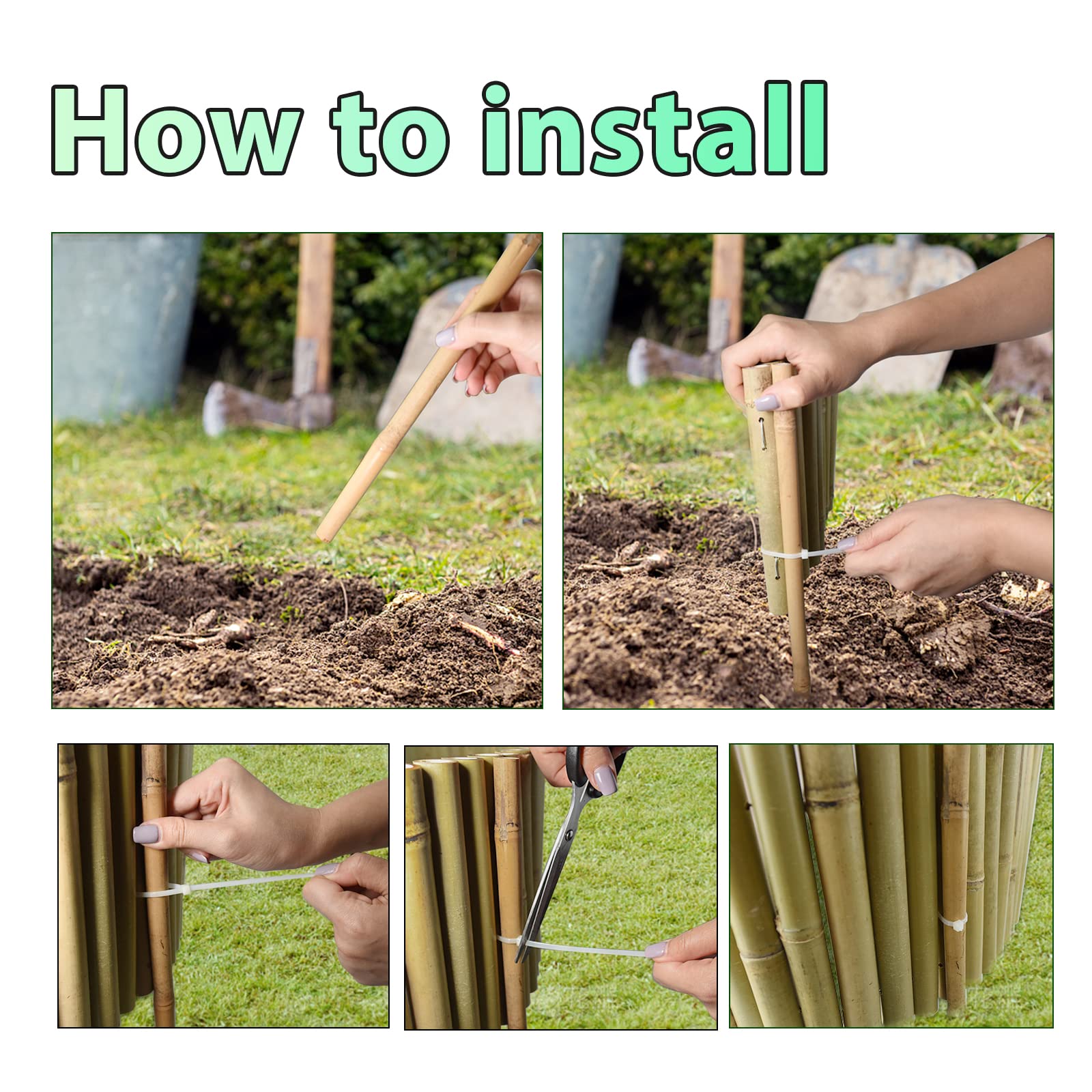 How to install