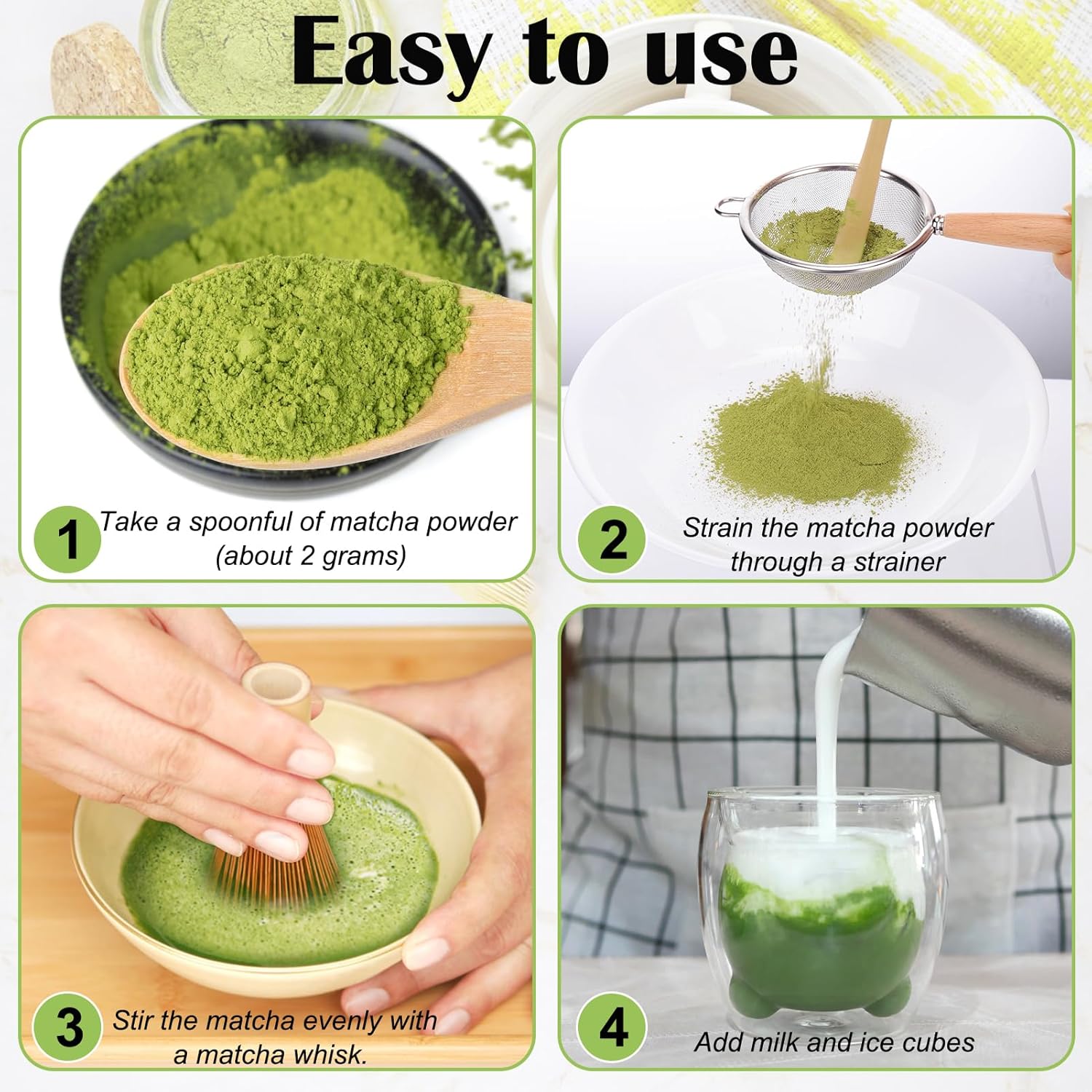 Easy to use

1 Take a spoonful of matcha powder (about 2 grams)

2 Strain the matcha powder through a strainer

3 Stir the matcha evenly with a matcha whisk.

4 Add milk and ice cubes