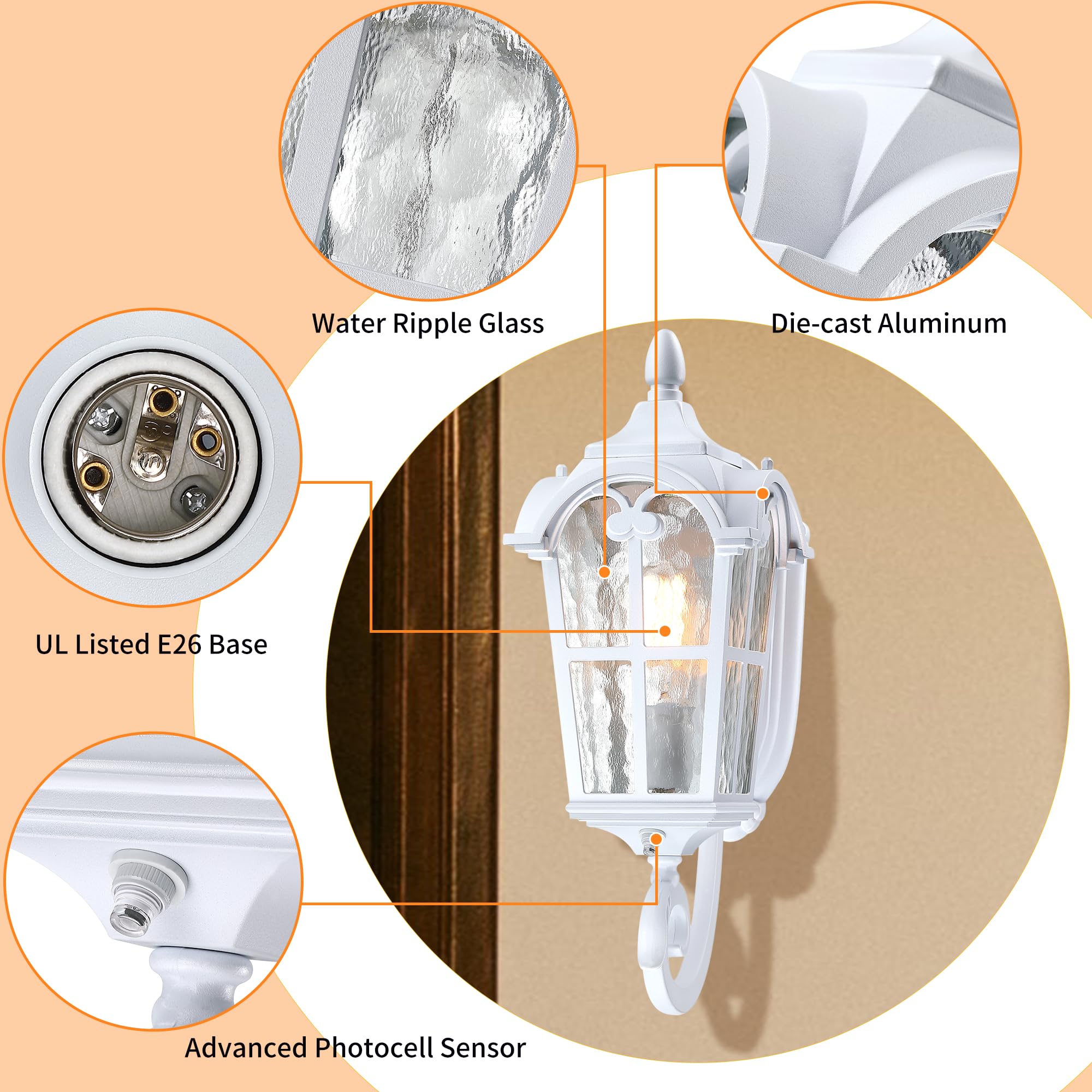 Water Ripple Glass

Die-cast Aluminum

UL Listed E26 Base

Advanced Photocell Sensor