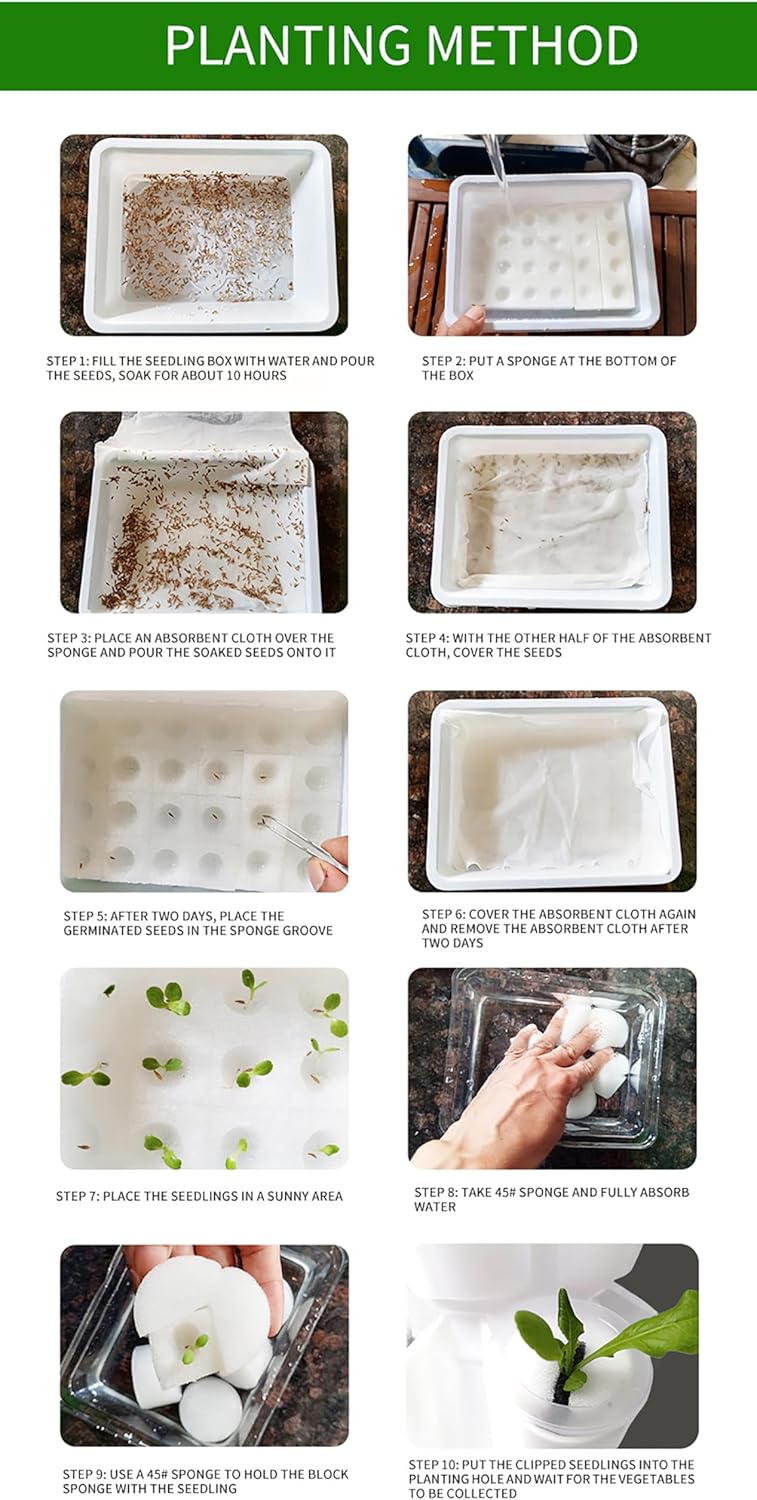 PLANTING METHOD

STEP 1: FILL THE SEEDLING BOX WITH WATER AND POUR THE SEEDS, SOAK FOR ABOUT 10 HOURS

STEP 2: PUT A SPONGE AT THE BOTTOM OF THE BOX

STEP 3: PLACE AN ABSORBENT CLOTH OVER THE SPONGE AND POUR THE SOAKED SEEDS ONTO IT

STEP 4: WITH THE OTHER HALF OF THE ABSORBENT CLOTH, COVER THE SEEDS

STEP 5: AFTER TWO DAYS, PLACE THE GERMINATED SEEDS IN THE SPONGE GROOVE

STEP 6: COVER THE ABSORBENT CLOTH AGAIN AND REMOVE THE ABSORBENT CLOTH AFTER TWO DAYS

STEP 7: PLACE THE SEEDLINGS IN A SUNNY AREA

STEP 8: TAKE 45# SPONGE AND FULLY ABSORB WATER

STEP 9: USE A 45# SPONGE TO HOLD THE BLOCK SPONGE WITH THE SEEDLING

STEP 10: PUT THE CLIPPED SEEDLINGS INTO THE PLANTING HOLE AND WAIT FOR THE VEGETABLES TO BE COLLECTED