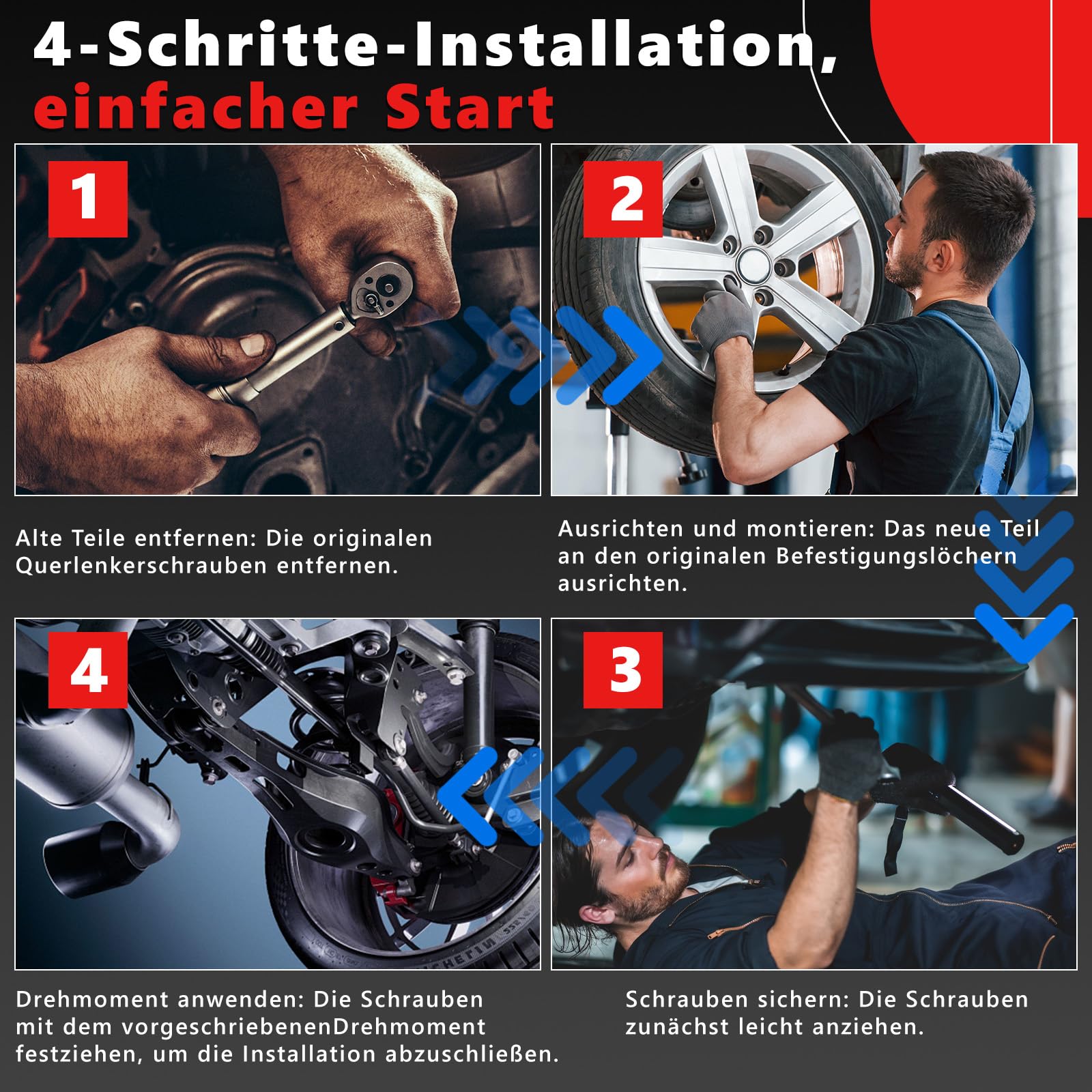 4-Schritte-Installation, einfacher Start

1

2

Alte Teile entfernen: Die originalen Querlenkerschrauben entfernen.

Ausrichten und montieren: Das neue Teil an den originalen Befestigungslöchern ausrichten.

4

3

Drehmoment anwenden: Die Schrauben mit dem vorgeschriebenenDrehmoment festziehen, um die Installation abzuschließen.

Schrauben sichern: Die Schrauben zunächst leicht anziehen.