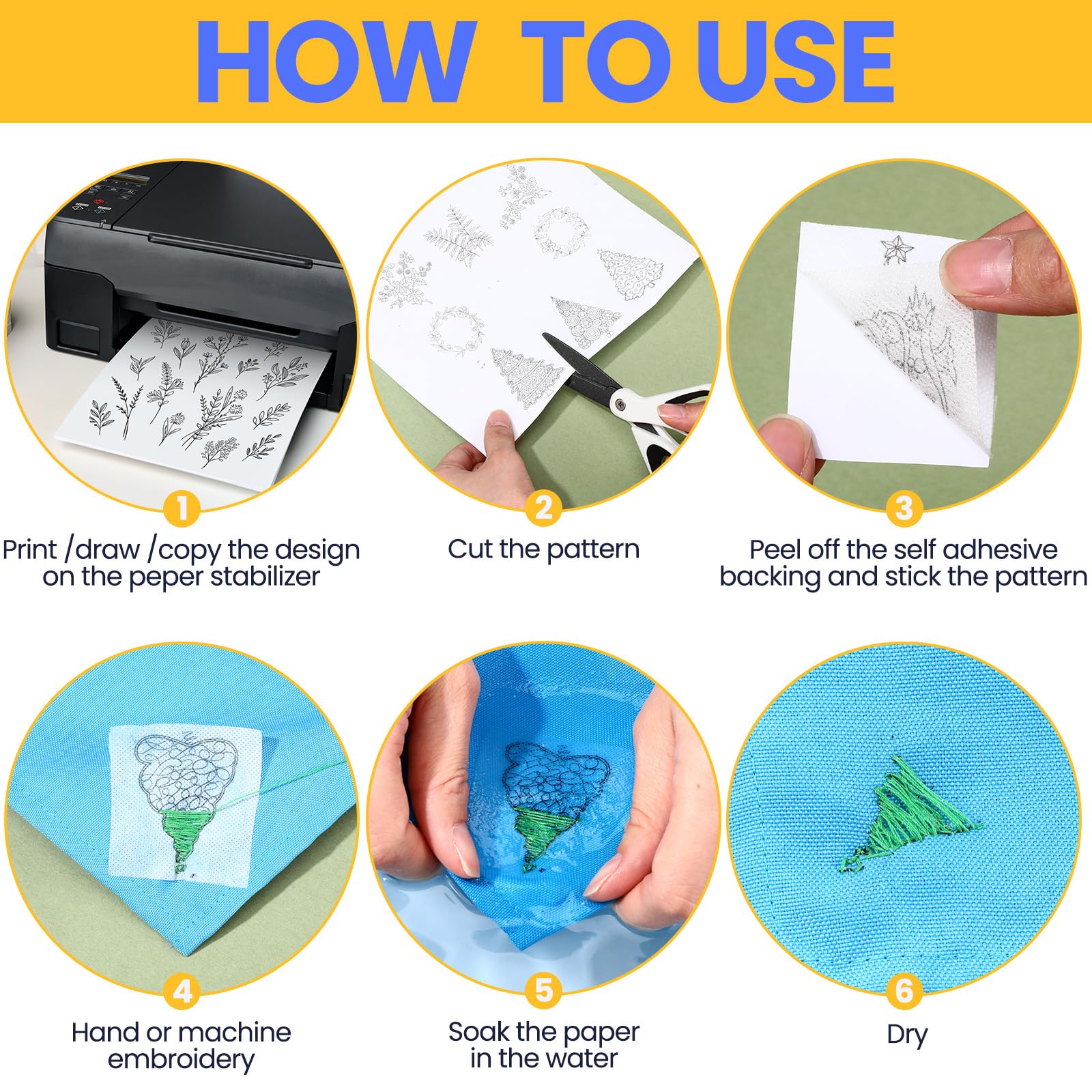 HOW TO USE

1
Print /draw /copy the design on the peper stabilizer

2
Cut the pattern

3
Peel off the self adhesive backing and stick the pattern

4
Hand or machine embroidery

5
Soak the paper in the water

6
Dry