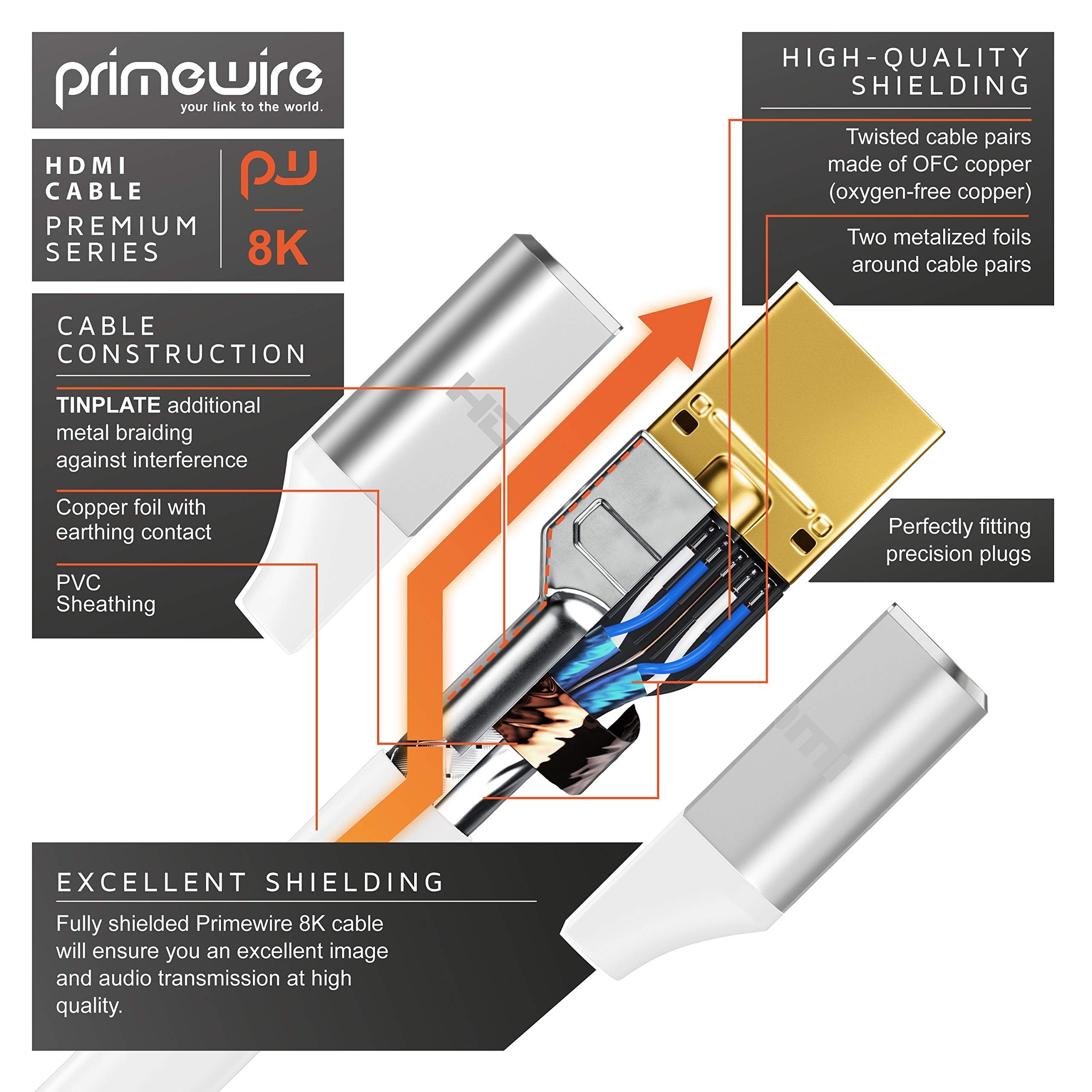 primewire
your link to the world.

HDMI
CABLE
PREMIUM
SERIES

pw
8K

CABLE
CONSTRUCTION

TINPLATE additional metal braiding against interference

Copper foil with earthing contact

PVC
Sheathing

HIGH-QUALITY
SHIELDING

Twisted cable pairs made of OFC copper (oxygen-free copper)

Two metalized foils around cable pairs

Perfectly fitting precision plugs

EXCELLENT SHIELDING

Fully shielded Primewire 8K cable will ensure you an excellent image and audio transmission at high quality.