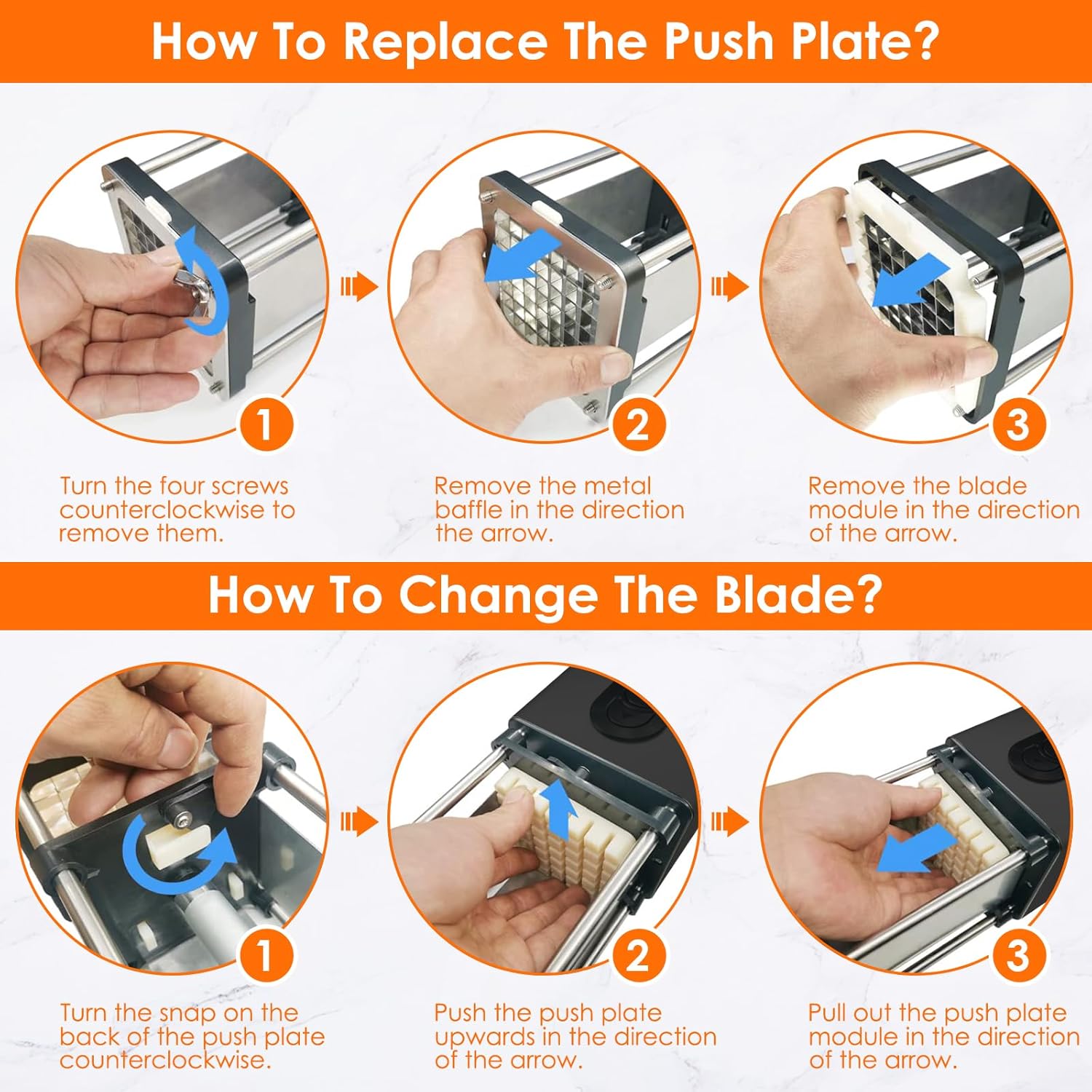 How To Replace The Push Plate?

1

Turn the four screws counterclockwise to remove them.

2

Remove the metal baffle in the direction the arrow.

3

Remove the blade module in the direction of the arrow.

How To Change The Blade?

1

Turn the snap on the back of the push plate counterclockwise.

2

Push the push plate upwards in the direction of the arrow.

3

Pull out the push plate module in the direction of the arrow.