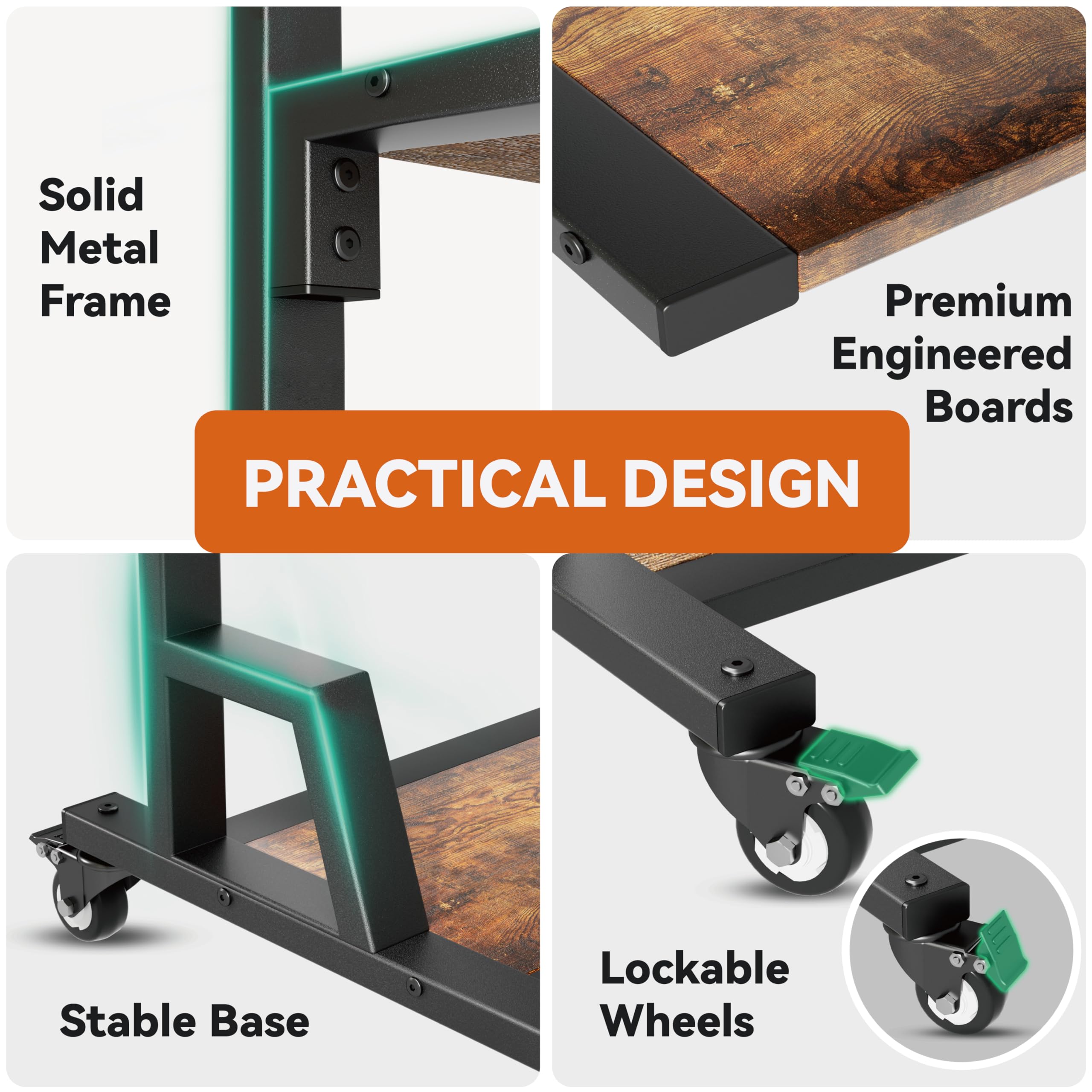 Solid Metal Frame

Premium Engineered Boards

PRACTICAL DESIGN

Stable Base

Lockable Wheels