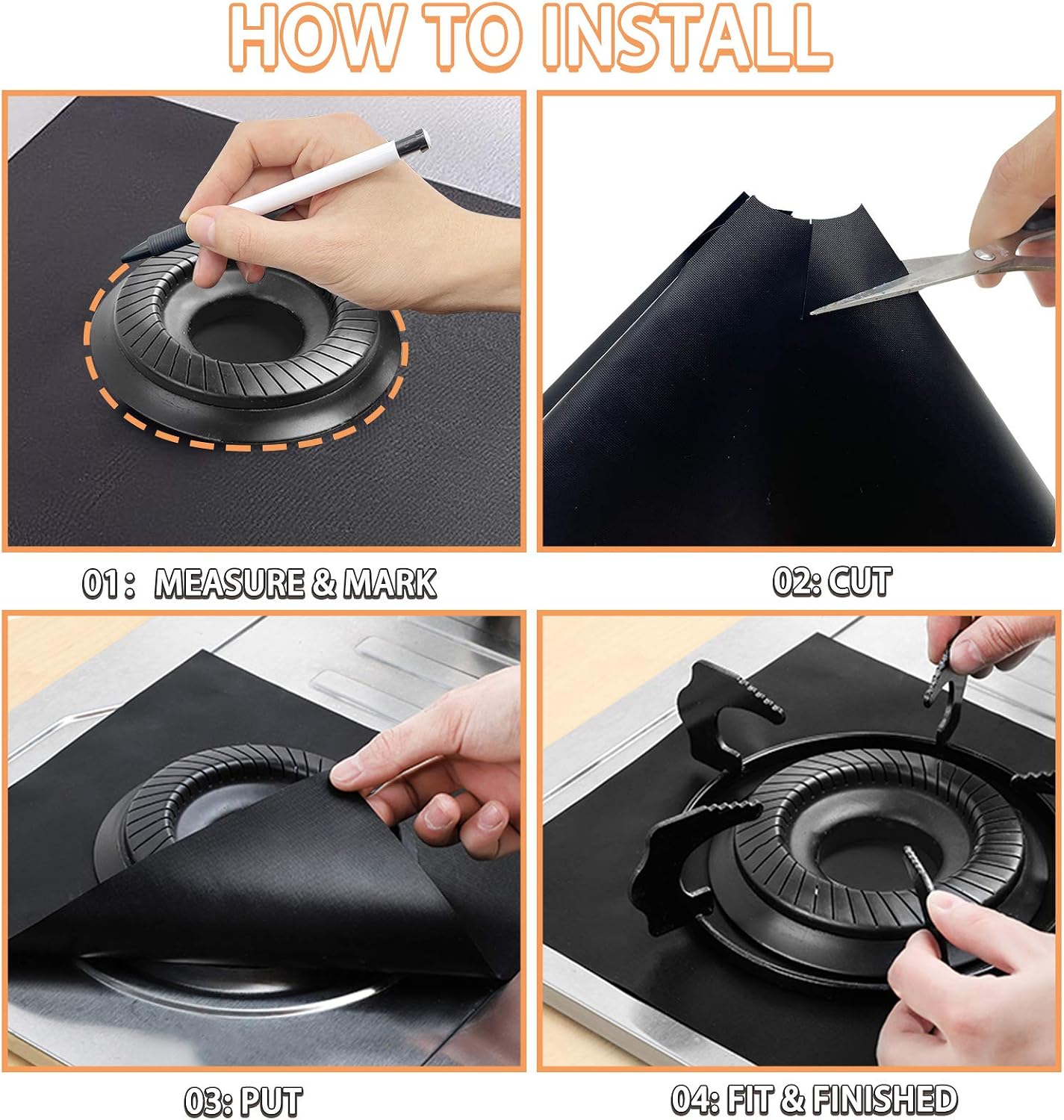 HOW TO INSTALL

01： MEASURE & MARK

02: CUT

03: PUT

04: FIT & FINISHED