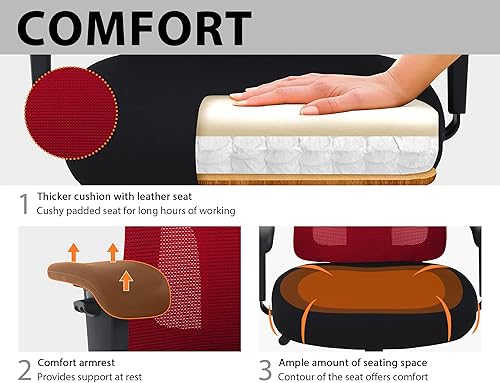 COMFORT

1 Thicker cushion with leather seat
Cushy padded seat for long hours of working

2 Comfort armrest
Provides support at rest

3 Ample amount of seating space
Contour of the seat offers comfort