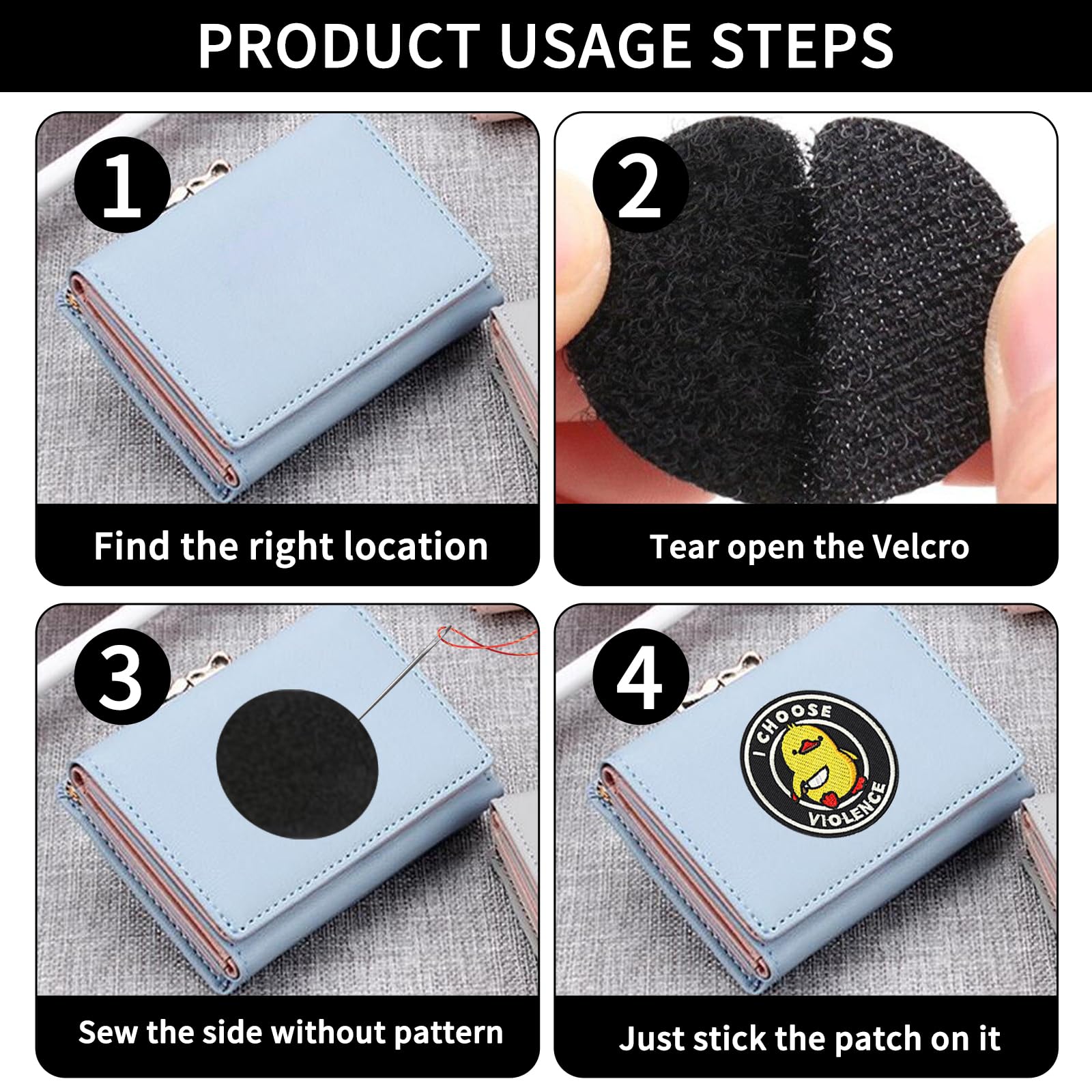 PRODUCT USAGE STEPS

1

Find the right location

2

Tear open the Velcro

3

Sew the side without pattern

4

I CHOOSE VIOLENCE

Just stick the patch on it