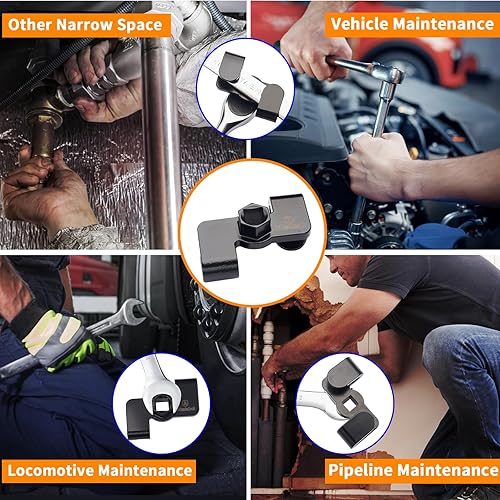 Other Narrow Space

Vehicle Maintenance

Locomotive Maintenance

Pipeline Maintenance