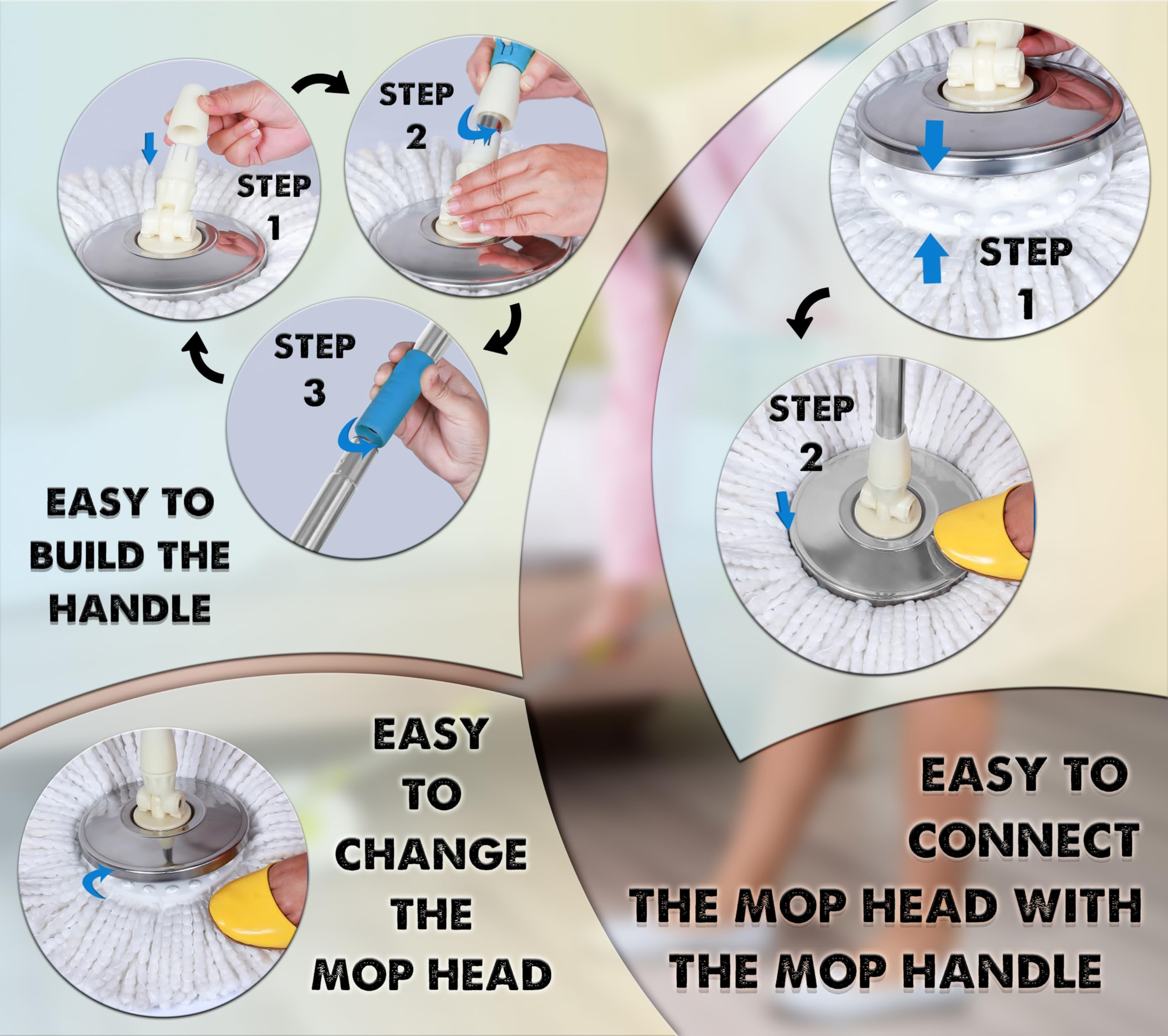 STEP 1

STEP 2

STEP 3

EASY TO BUILD THE HANDLE

STEP 1

STEP 2

EASY TO CHANGE THE MOP HEAD

EASY TO CONNECT THE MOP HEAD WITH THE MOP HANDLE