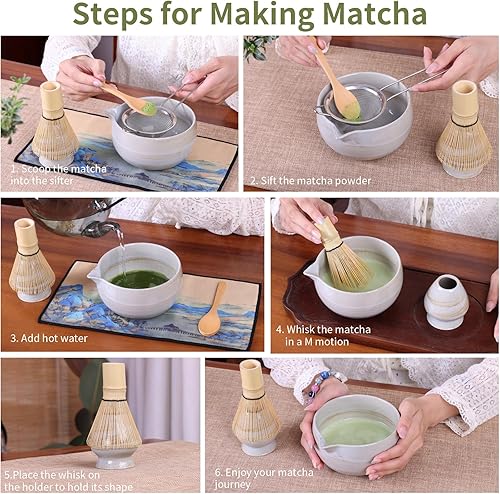 Steps for Making Matcha

1. Scoop the matcha into the sifter

2. Sift the matcha powder

3. Add hot water

4. Whisk the matcha in a M motion

5.Place the whisk on the holder to hold its shape

6. Enjoy your matcha journey